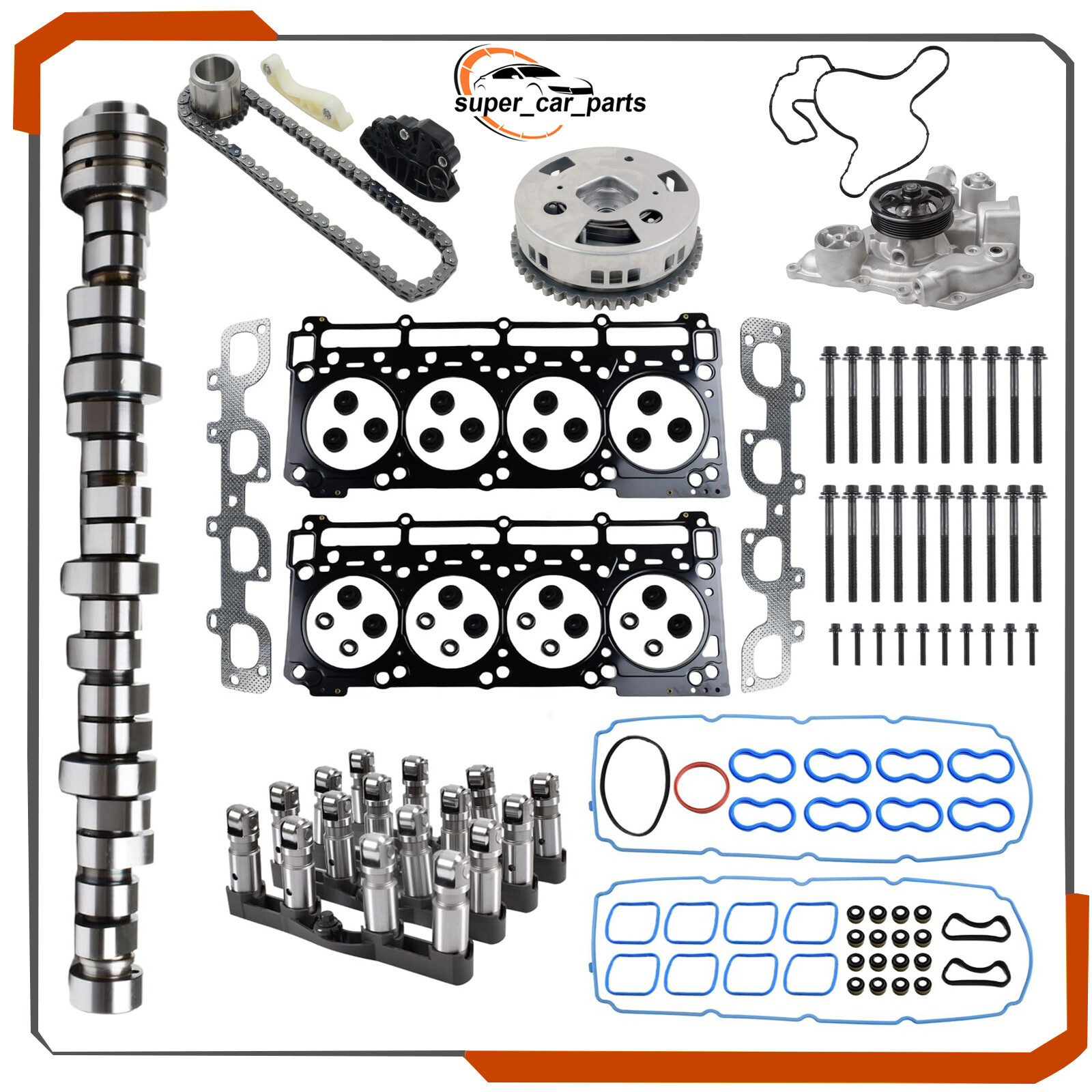 super_car_parts