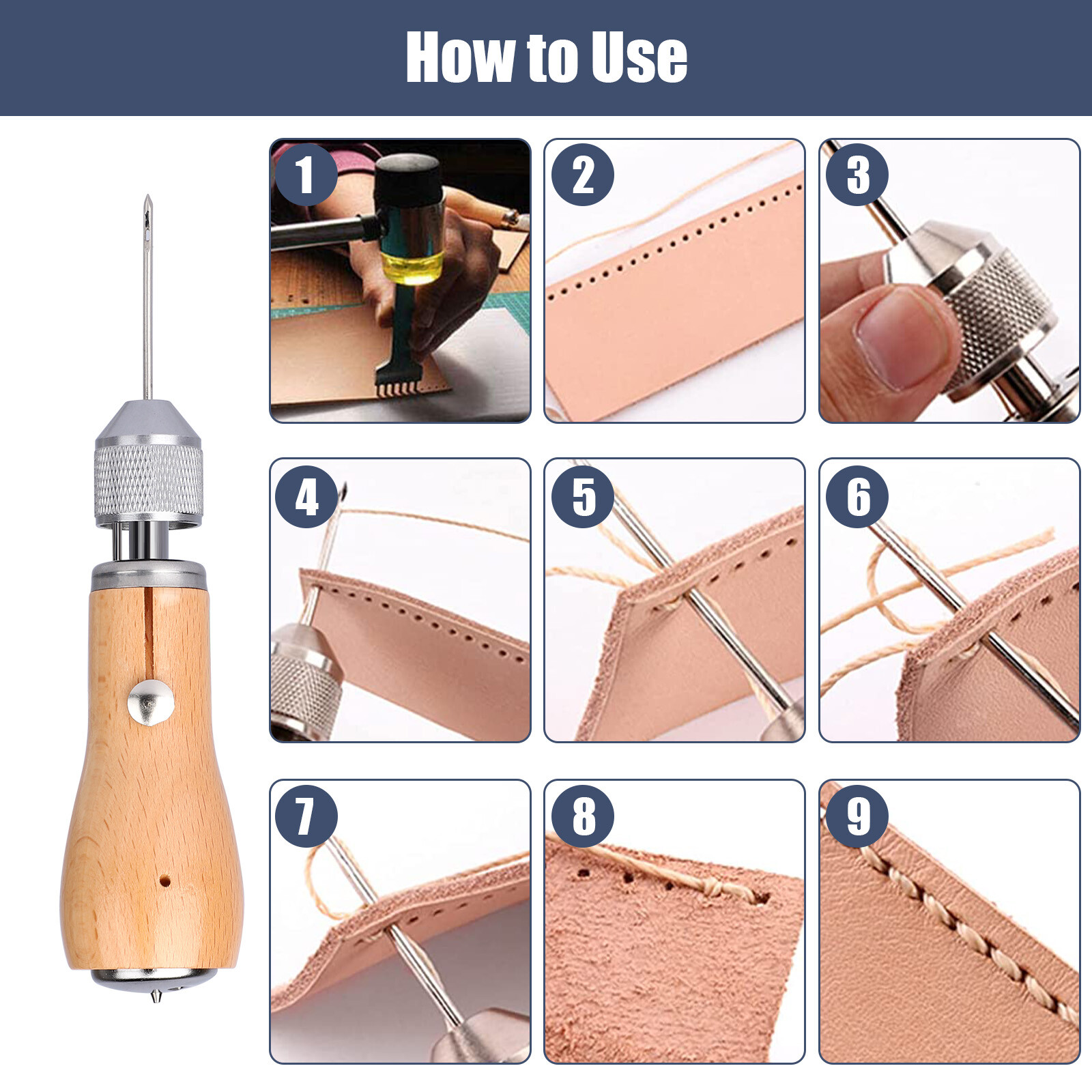 How to Use

1

2

3

4

5

6

7

8

9