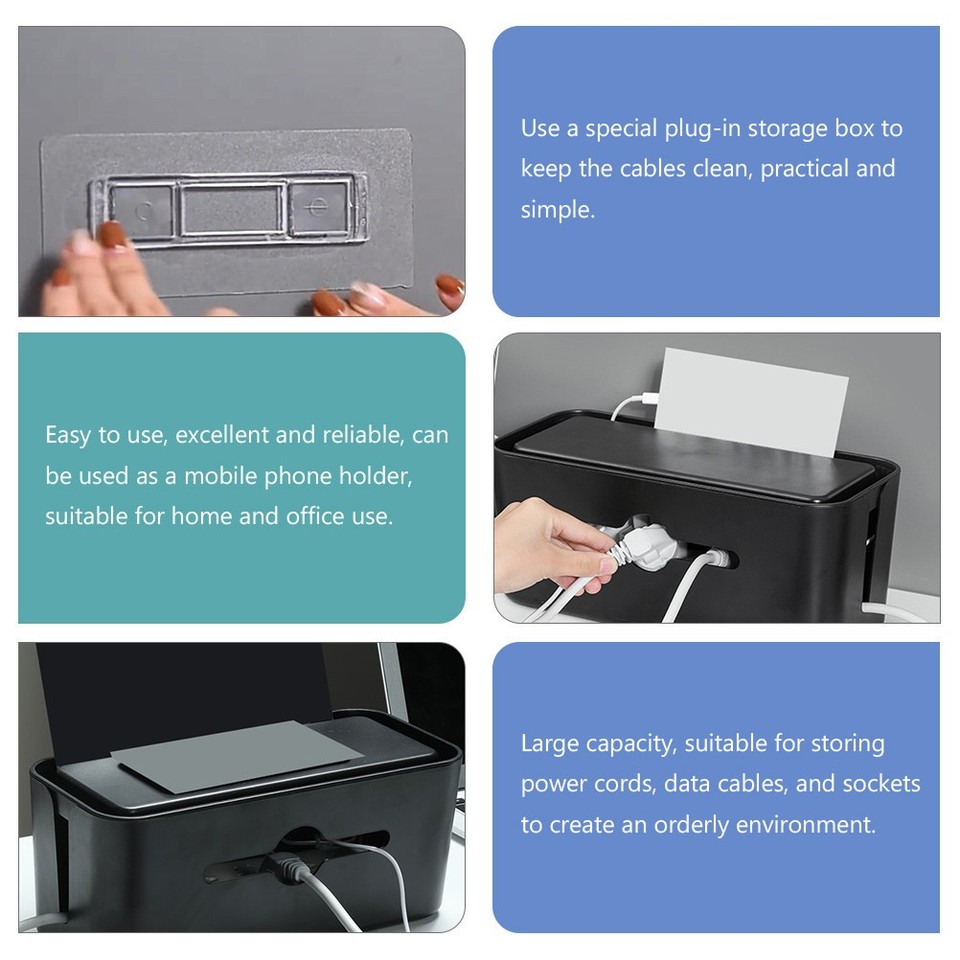 Use a special plug-in storage box to keep the cables clean, practical and simple.

Easy to use, excellent and reliable, can be used as a mobile phone holder, suitable for home and office use.

Large capacity, suitable for storing power cords, data cables, and sockets to create an orderly environment.