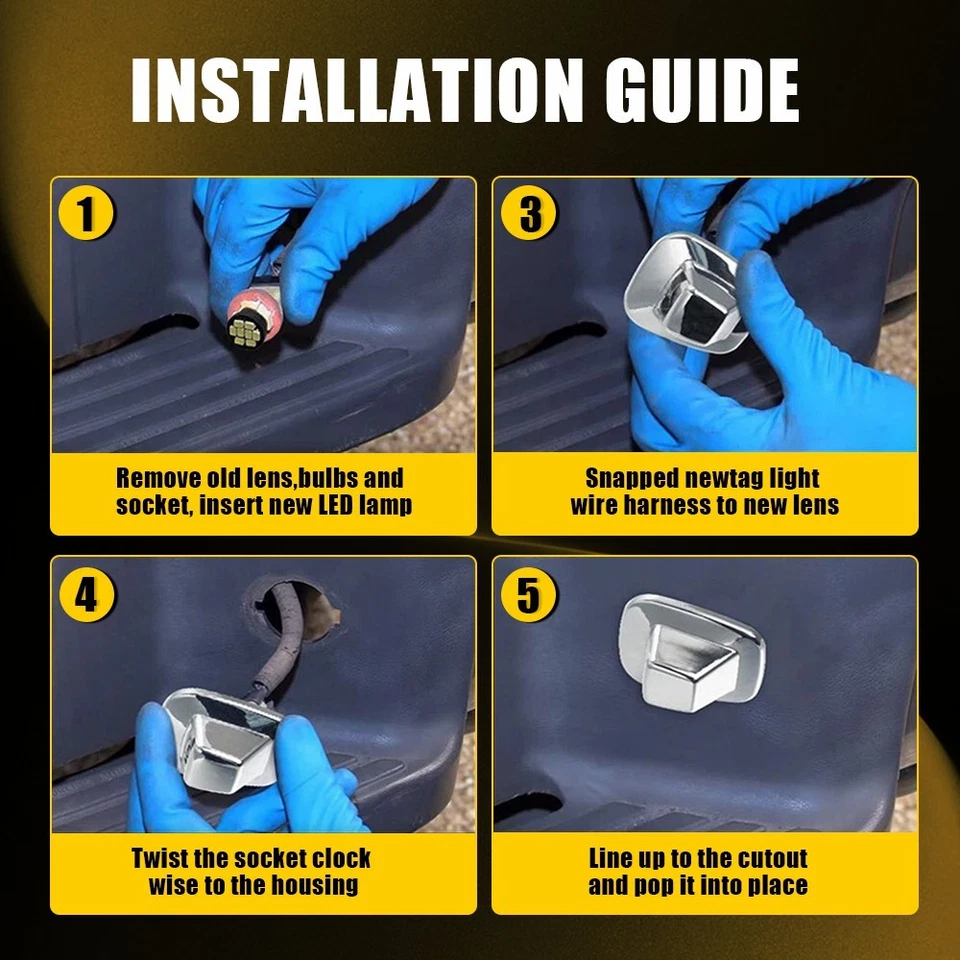 INSTALLATION GUIDE

1

Remove old lens,bulbs and socket, insert new LED lamp

3

Snapped newtag light wire harness to new lens

4

Twist the socket clock wise to the housing

5

Line up to the cutout and pop it into place