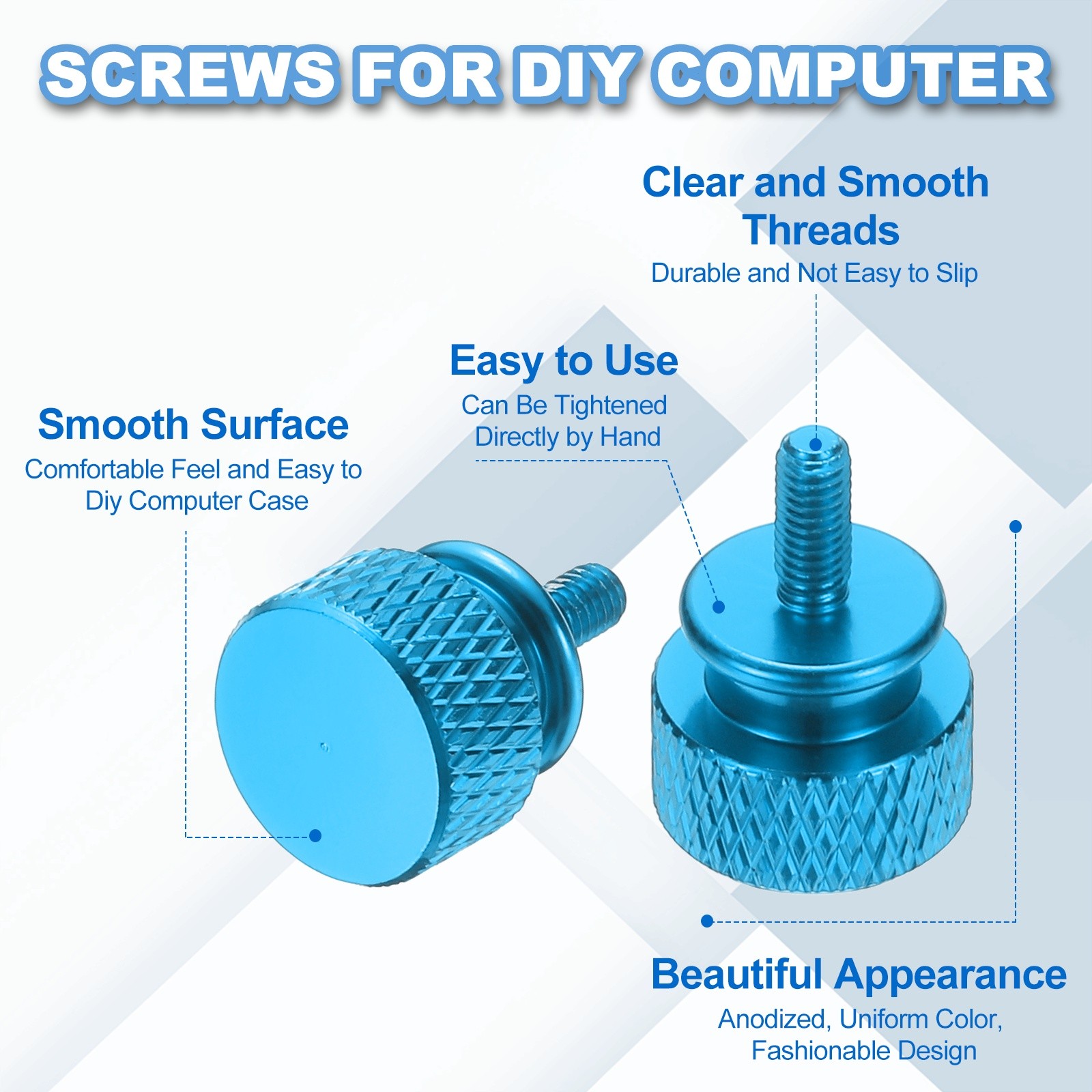 SCREWS FOR DIY COMPUTER

Clear and Smooth Threads
Durable and Not Easy to Slip

Easy to Use
Can Be Tightened Directly by Hand

Smooth Surface
Comfortable Feel and Easy to Diy Computer Case

Beautiful Appearance
Anodized, Uniform Color, Fashionable Design