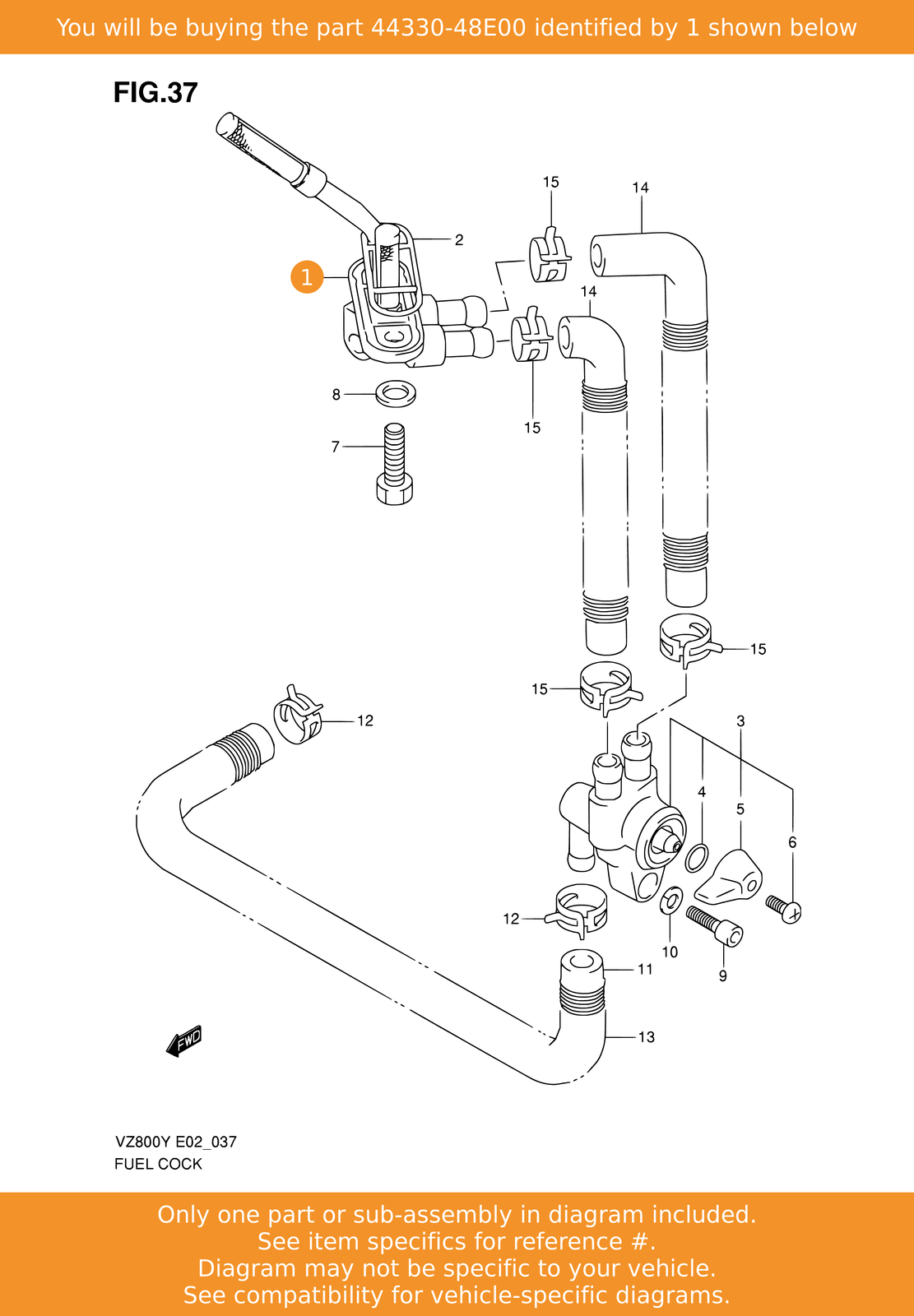 You will be buying the part 44330-48E00 identified by 1 shown below

FIG.37

15
14
2
1
14
8
15
7
15
15
12
3
4
5
6
12
10
9
11
13
FWD

VZ800Y E02_037
FUEL COCK

Only one part or sub-assembly in diagram included.
See item specifics for reference #.
Diagram may not be specific to your vehicle.
See compatibility for vehicle-specific diagrams.