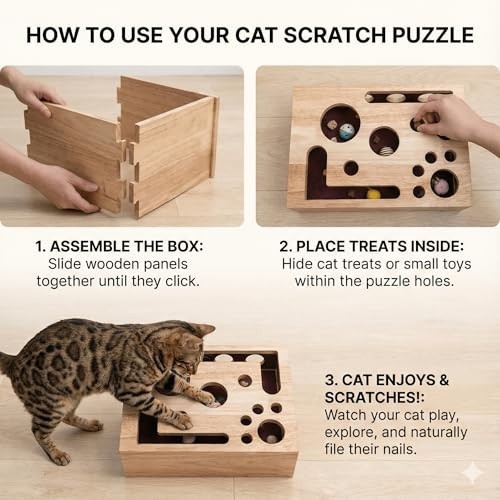 HOW TO USE YOUR CAT SCRATCH PUZZLE

1. ASSEMBLE THE BOX:
Slide wooden panels together until they click.

2. PLACE TREATS INSIDE:
Hide cat treats or small toys within the puzzle holes.

3. CAT ENJOYS & SCRATCHES!:
Watch your cat play, explore, and naturally file their nails.