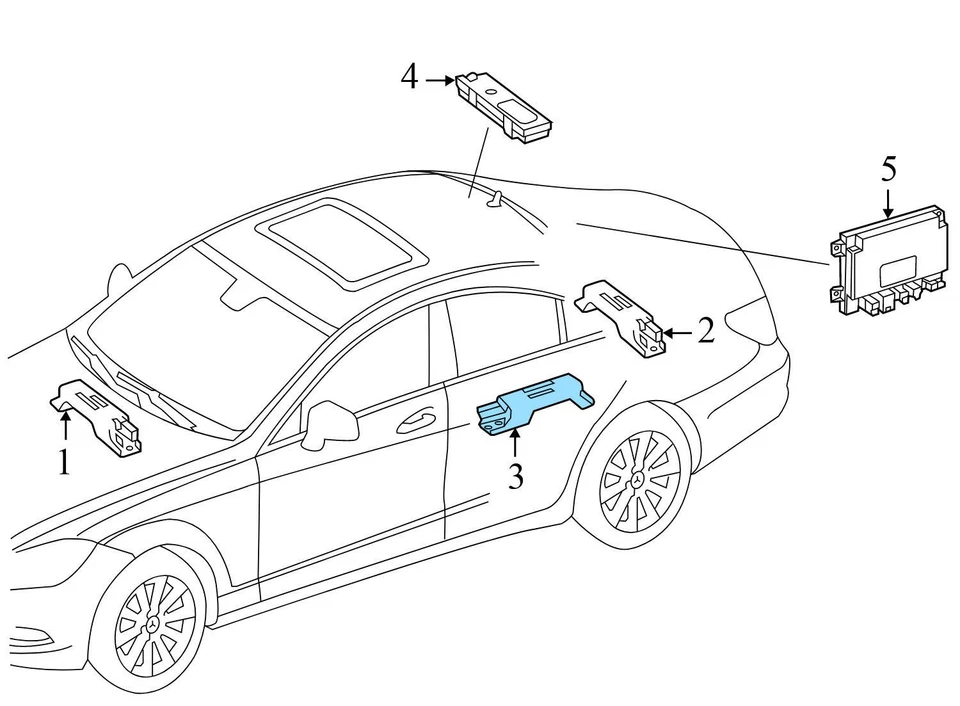 4
5
2
1
3