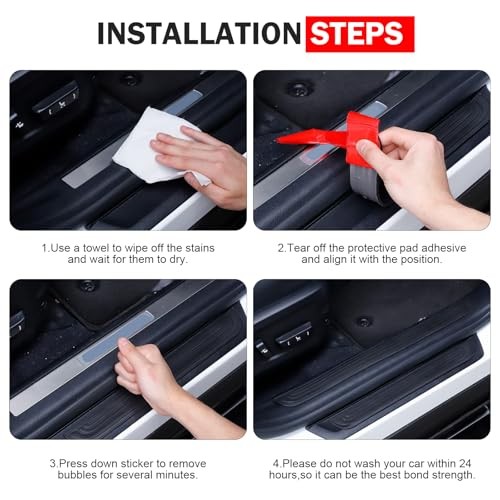 INSTALLATION STEPS

1.Use a towel to wipe off the stains and wait for them to dry.

2.Tear off the protective pad adhesive and align it with the position.

3.Press down sticker to remove bubbles for several minutes.

4.Please do not wash your car within 24 hours,so it can be the best bond strength.