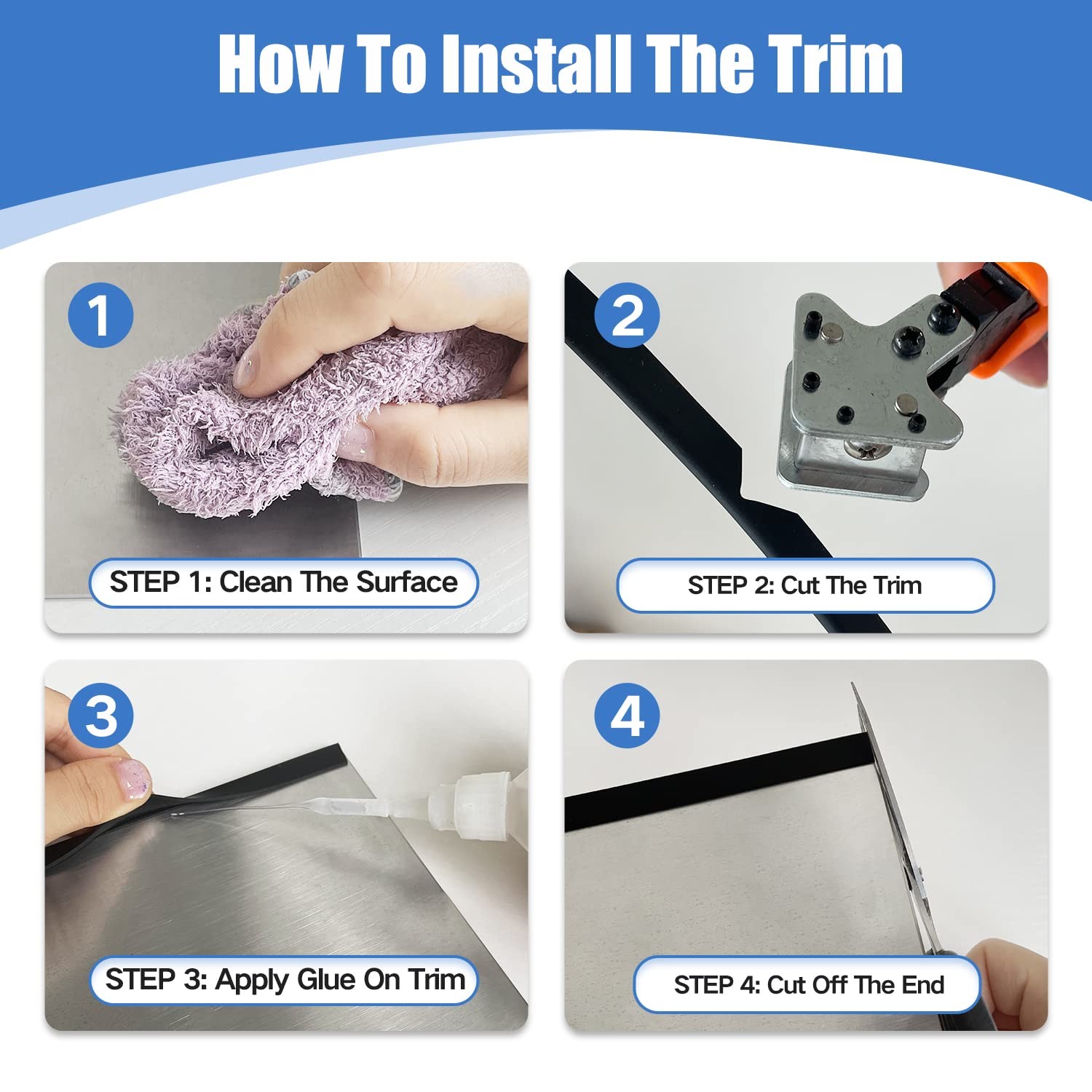 How To Install The Trim

1

STEP 1: Clean The Surface

2

STEP 2: Cut The Trim

3

STEP 3: Apply Glue On Trim

4

STEP 4: Cut Off The End