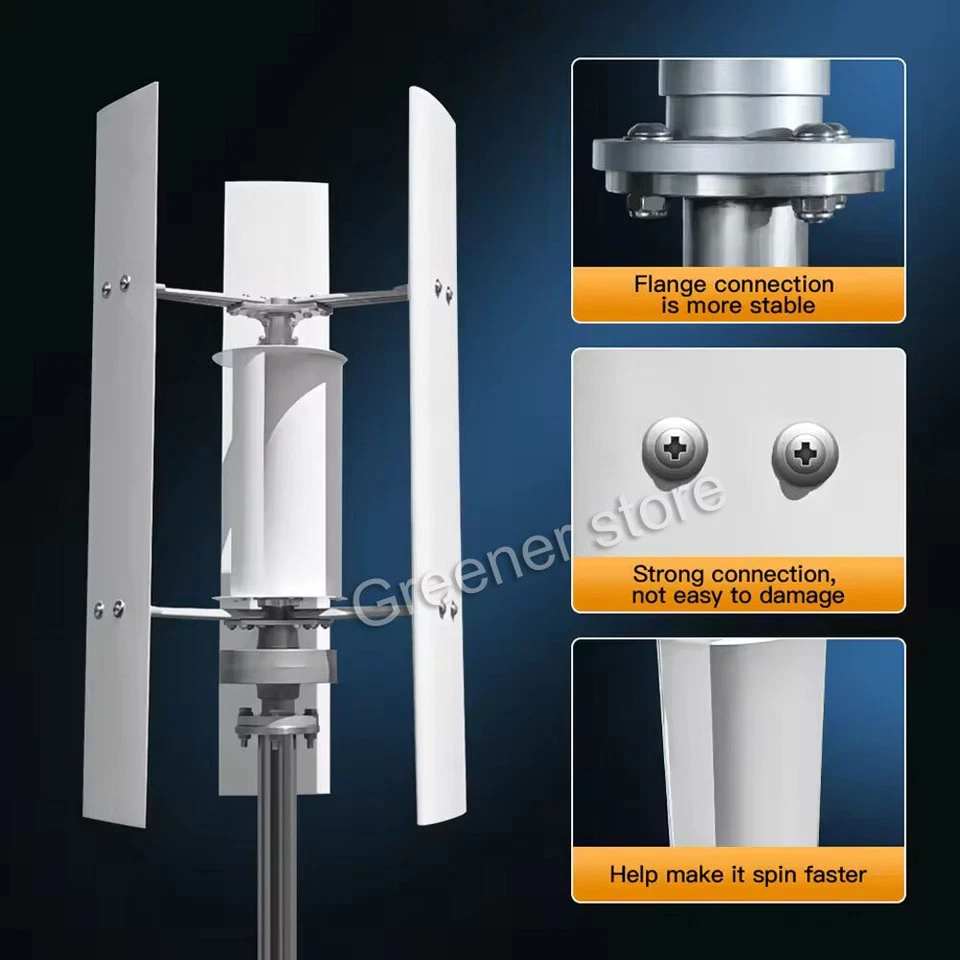 Flange connection is more stable

Greener store

Strong connection, not easy to damage

Help make it spin faster