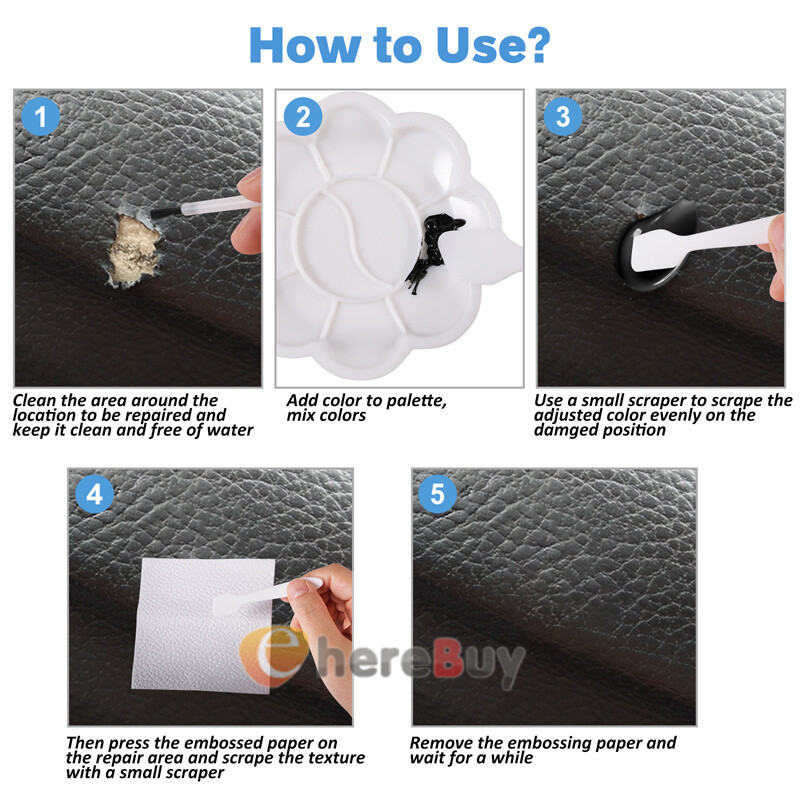 How to Use?

1

Clean the area around the location to be repaired and keep it clean and free of water

2

Add color to palette, mix colors

3

Use a small scraper to scrape the adjusted color evenly on the damged position

4

ehereBuy

Then press the embossed paper on the repair area and scrape the texture with a small scraper

5

Remove the embossing paper and wait for a while