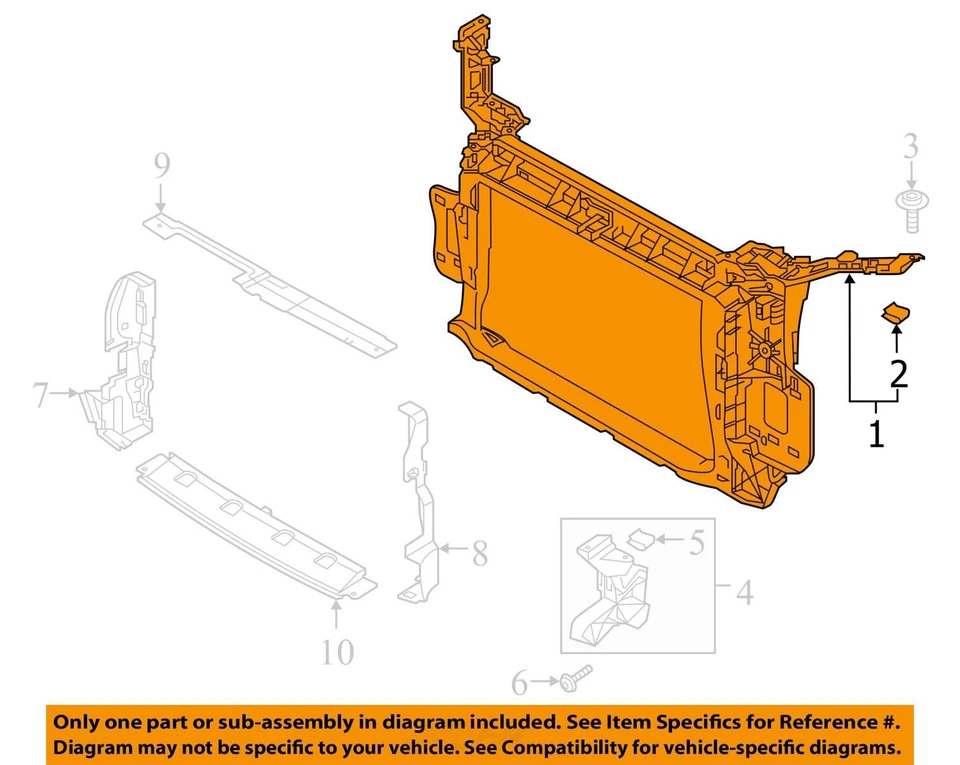 9

3

7

2

1

8

5

4

10

6

Only one part or sub-assembly in diagram included. See Item Specifics for Reference #. Diagram may not be specific to your vehicle. See Compatibility for vehicle-specific diagrams.