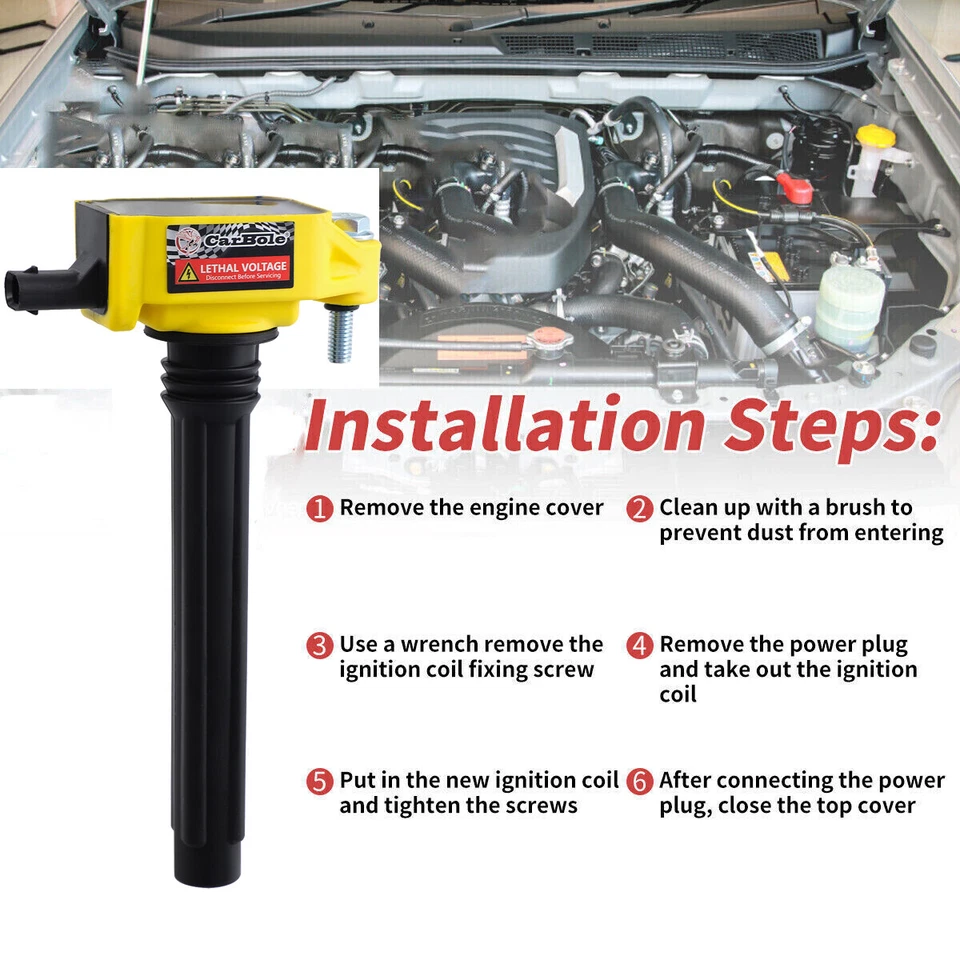 CarBole
LETHAL VOLTAGE
Disconnect Before Servicing

Installation Steps:

1 Remove the engine cover

2 Clean up with a brush to prevent dust from entering

3 Use a wrench remove the ignition coil fixing screw

4 Remove the power plug and take out the ignition coil

5 Put in the new ignition coil and tighten the screws

6 After connecting the power plug, close the top cover