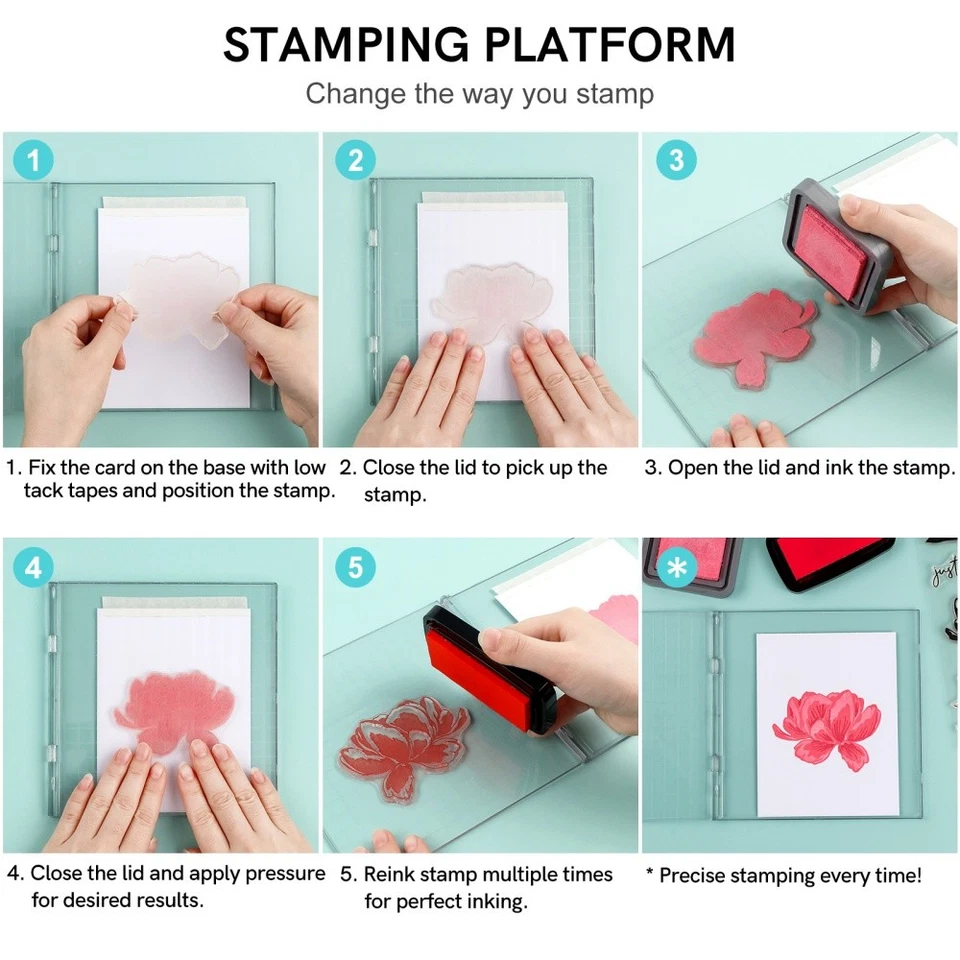 STAMPING PLATFORM

Change the way you stamp

1

2

3

1. Fix the card on the base with low tack tapes and position the stamp.

2. Close the lid to pick up the stamp.

3. Open the lid and ink the stamp.

4

5

*

just

4. Close the lid and apply pressure for desired results.

5. Reink stamp multiple times for perfect inking.

* Precise stamping every time!