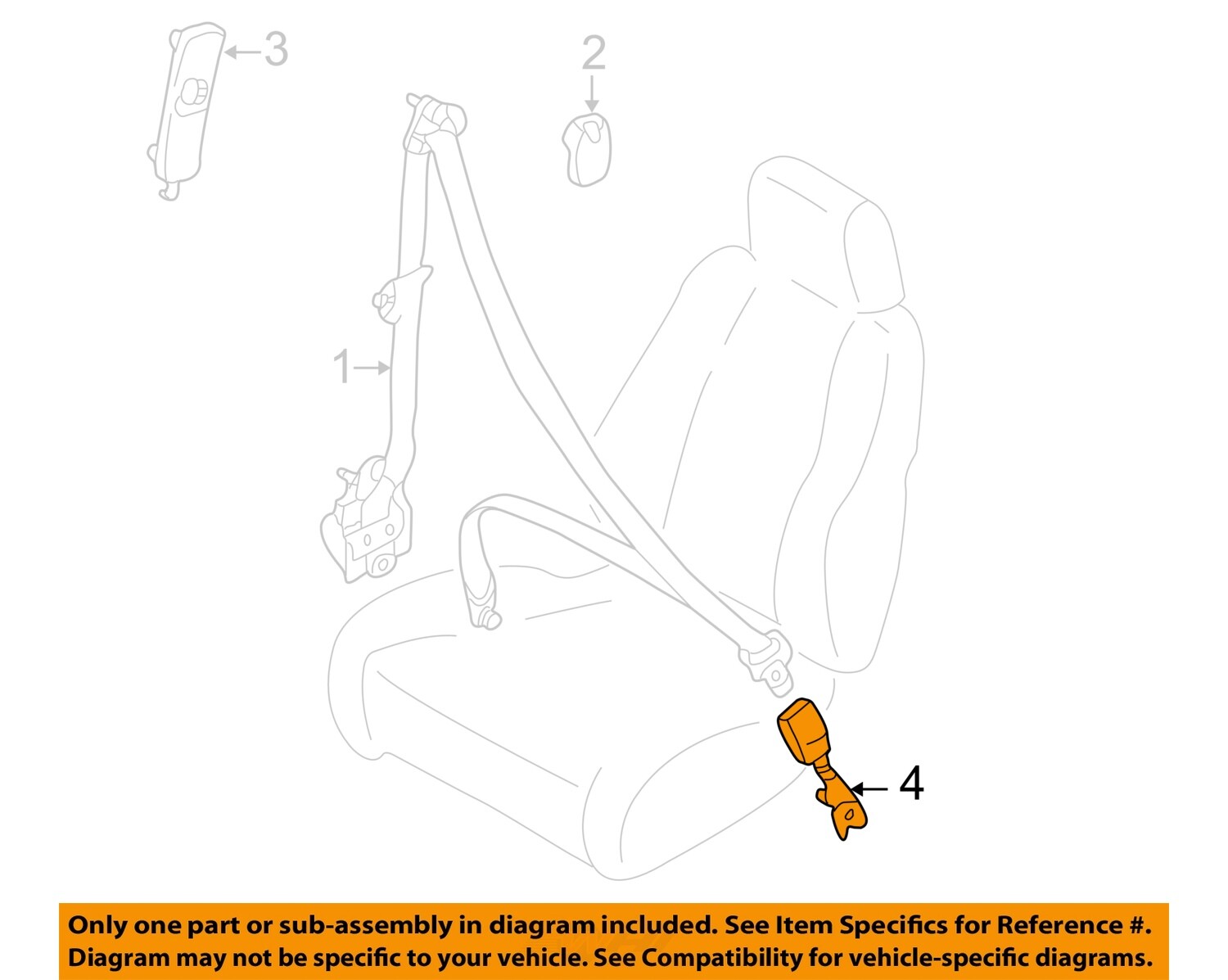 3
2
1
4
Only one part or sub-assembly in diagram included. See Item Specifics for Reference #.
Diagram may not be specific to your vehicle. See Compatibility for vehicle-specific diagrams.