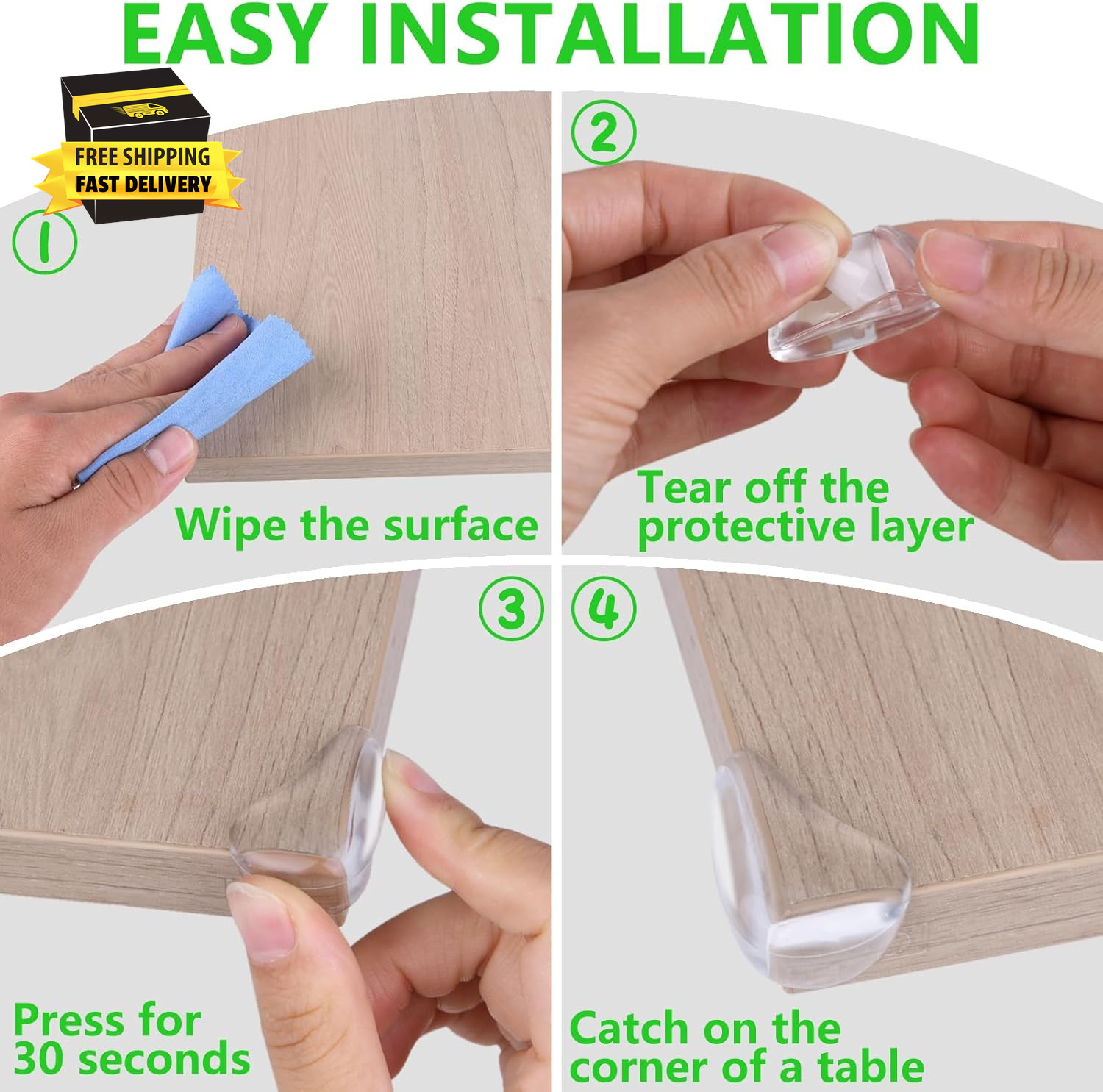 EASY INSTALLATION

FREE SHIPPING
FAST DELIVERY

1

Wipe the surface

2

Tear off the protective layer

3

Press for 30 seconds

4

Catch on the corner of a table