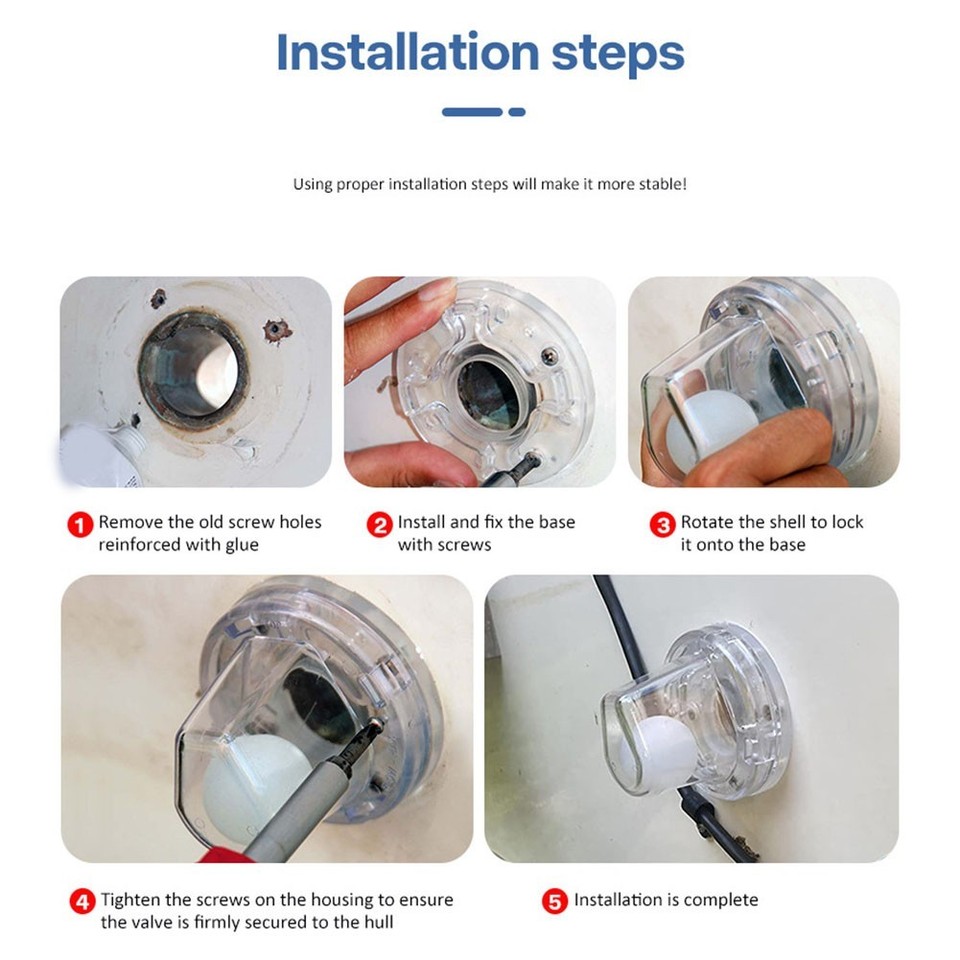 Installation steps

Using proper installation steps will make it more stable!

1 Remove the old screw holes reinforced with glue

2 Install and fix the base with screws

3 Rotate the shell to lock it onto the base

4 Tighten the screws on the housing to ensure the valve is firmly secured to the hull

5 Installation is complete