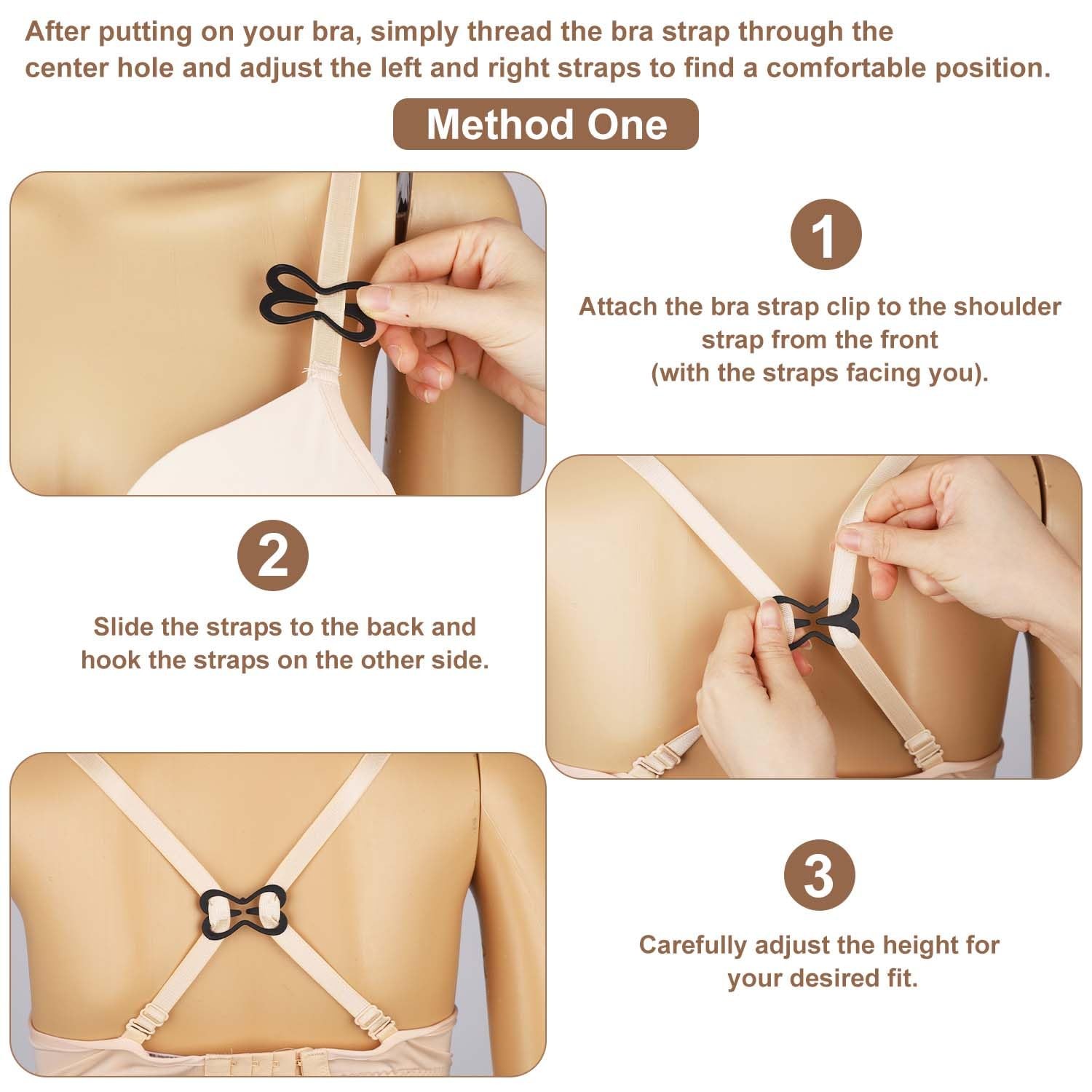 After putting on your bra, simply thread the bra strap through the center hole and adjust the left and right straps to find a comfortable position.

Method One

1

Attach the bra strap clip to the shoulder strap from the front (with the straps facing you).

2

Slide the straps to the back and hook the straps on the other side.

3

Carefully adjust the height for your desired fit.