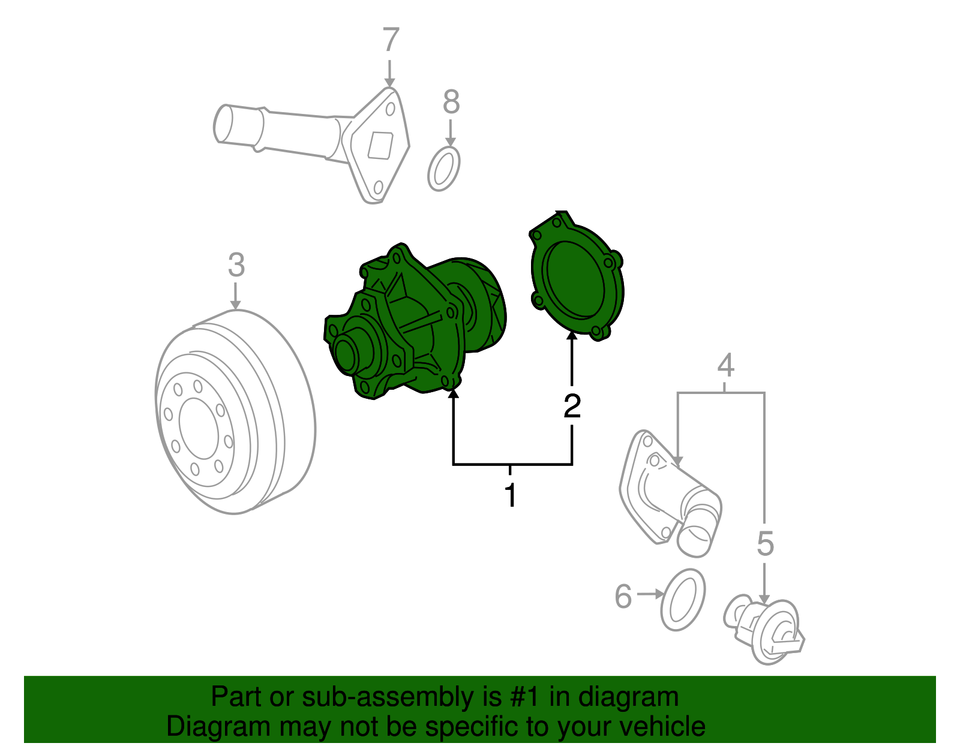 7
8
3
2
1
4
5
6

Part or sub-assembly is #1 in diagram
Diagram may not be specific to your vehicle