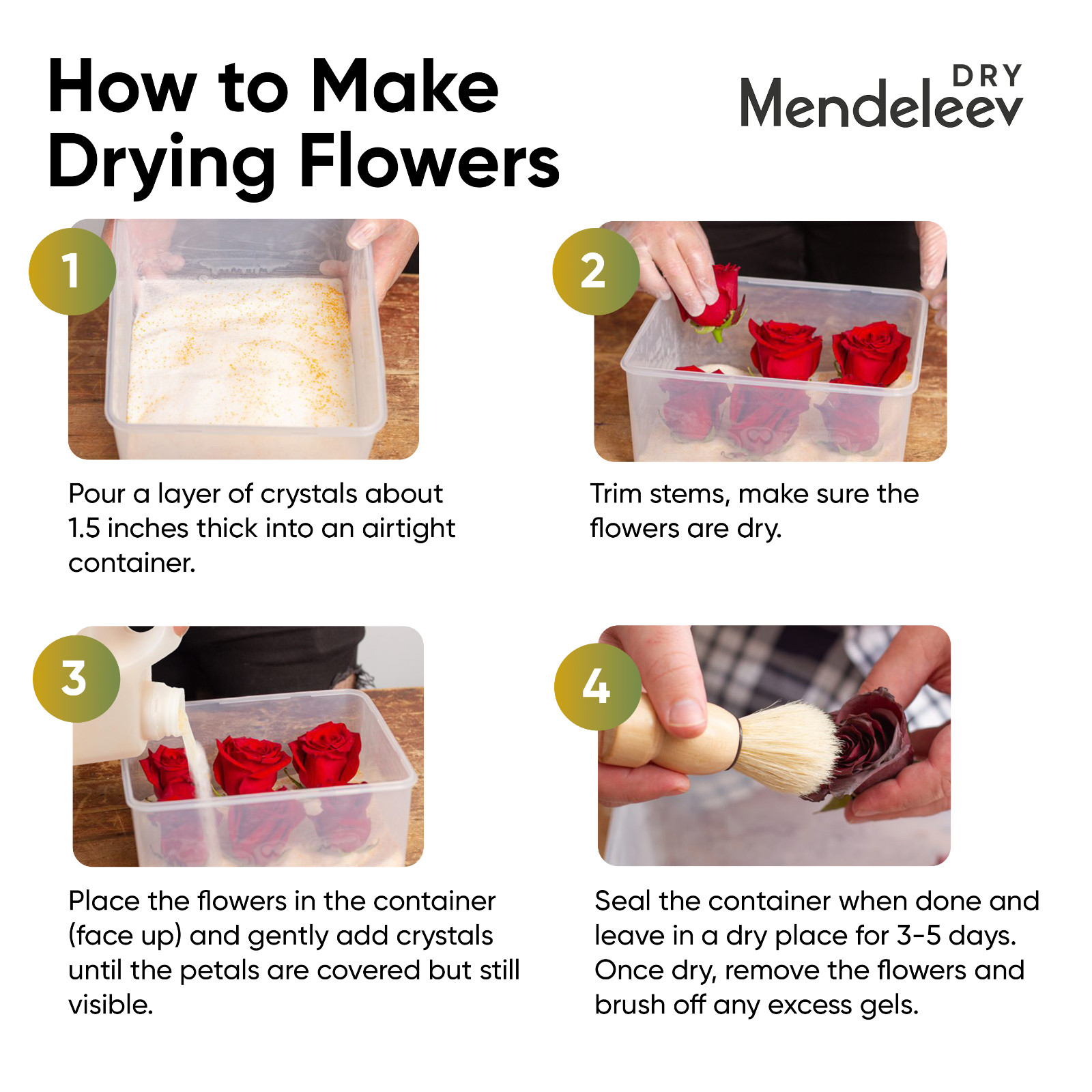 How to Make Drying Flowers

DRY Mendeleev

1

Pour a layer of crystals about 1.5 inches thick into an airtight container.

2

Trim stems, make sure the flowers are dry.

3

Place the flowers in the container (face up) and gently add crystals until the petals are covered but still visible.

4

Seal the container when done and leave in a dry place for 3-5 days. Once dry, remove the flowers and brush off any excess gels.