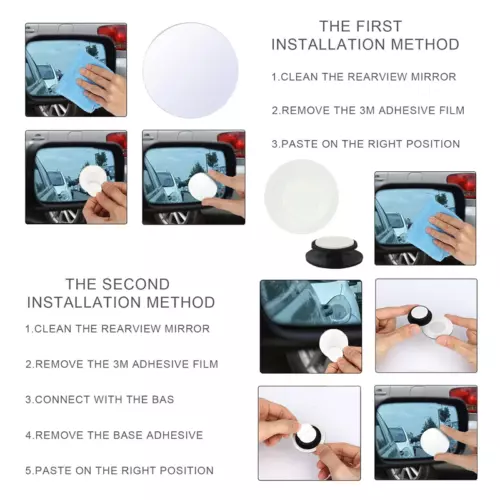 THE FIRST
INSTALLATION METHOD

1.CLEAN THE REARVIEW MIRROR

2.REMOVE THE 3M ADHESIVE FILM

3.PASTE ON THE RIGHT POSITION

THE SECOND
INSTALLATION METHOD

1.CLEAN THE REARVIEW MIRROR

2.REMOVE THE 3M ADHESIVE FILM

3.CONNECT WITH THE BAS

4.REMOVE THE BASE ADHESIVE

5.PASTE ON THE RIGHT POSITION