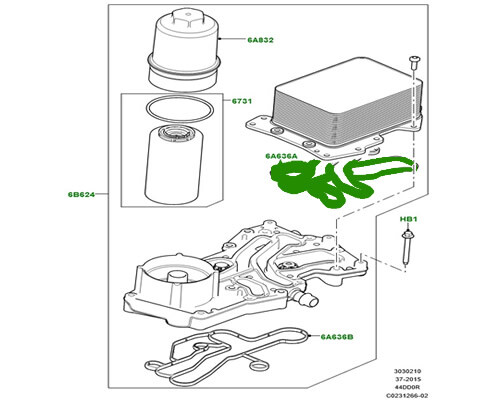 6A832

6731

6A636A

6B624

HB1

6A636B

3030210
37-2015
44DD0R
C0231266-02