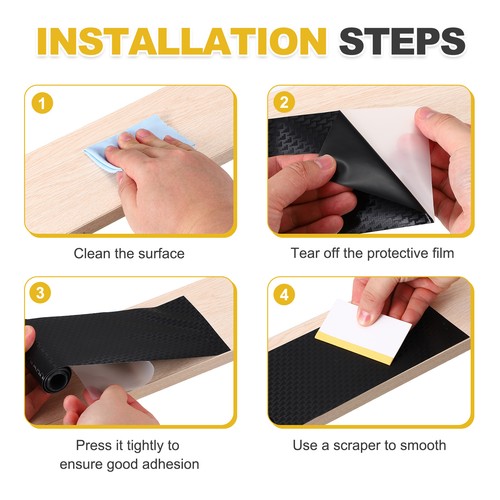 INSTALLATION STEPS

1

Clean the surface

2

Tear off the protective film

3

Press it tightly to ensure good adhesion

4

Use a scraper to smooth