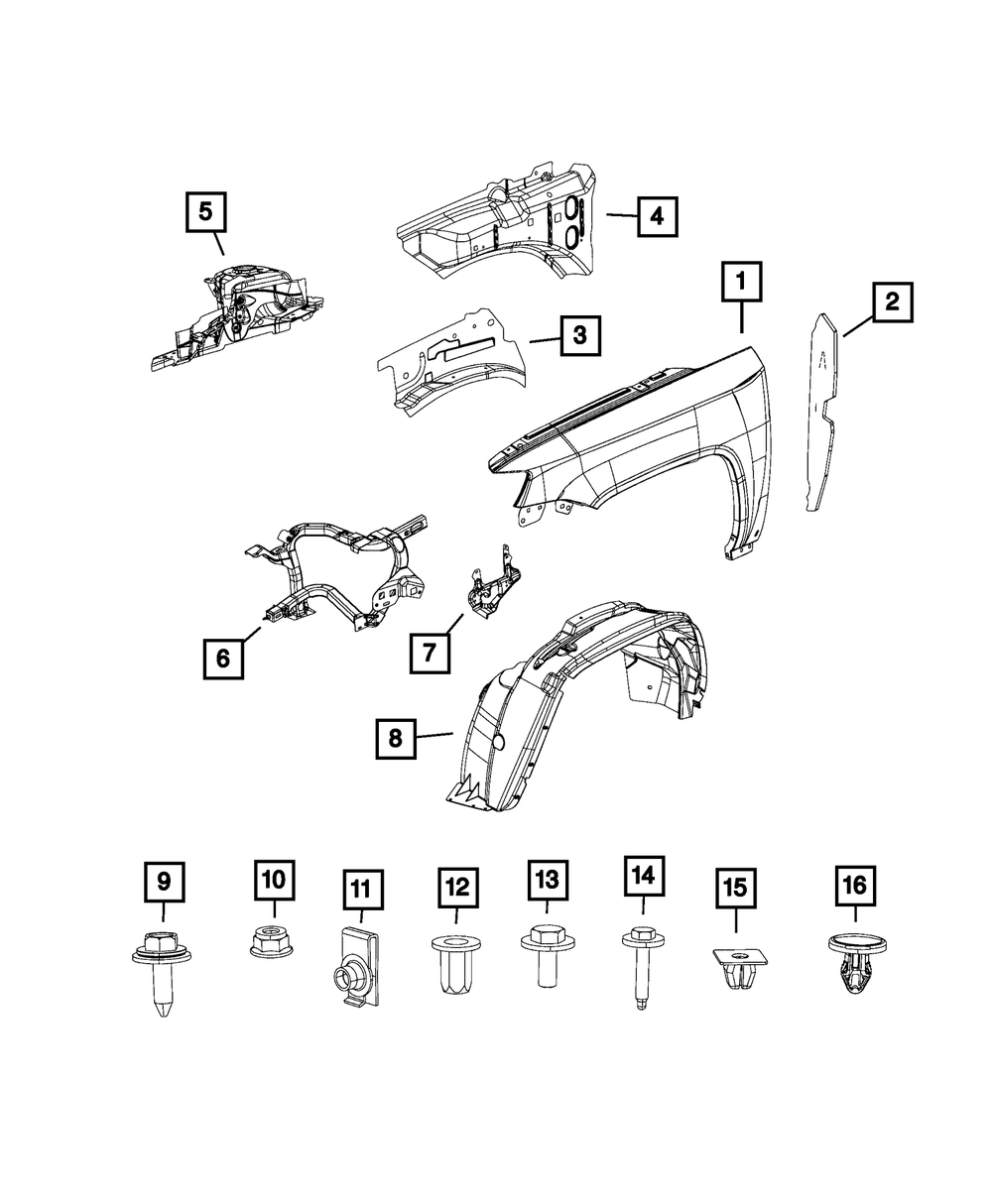 5
4
1
2
3
6
7
8
9
10
11
12
13
14
15
16