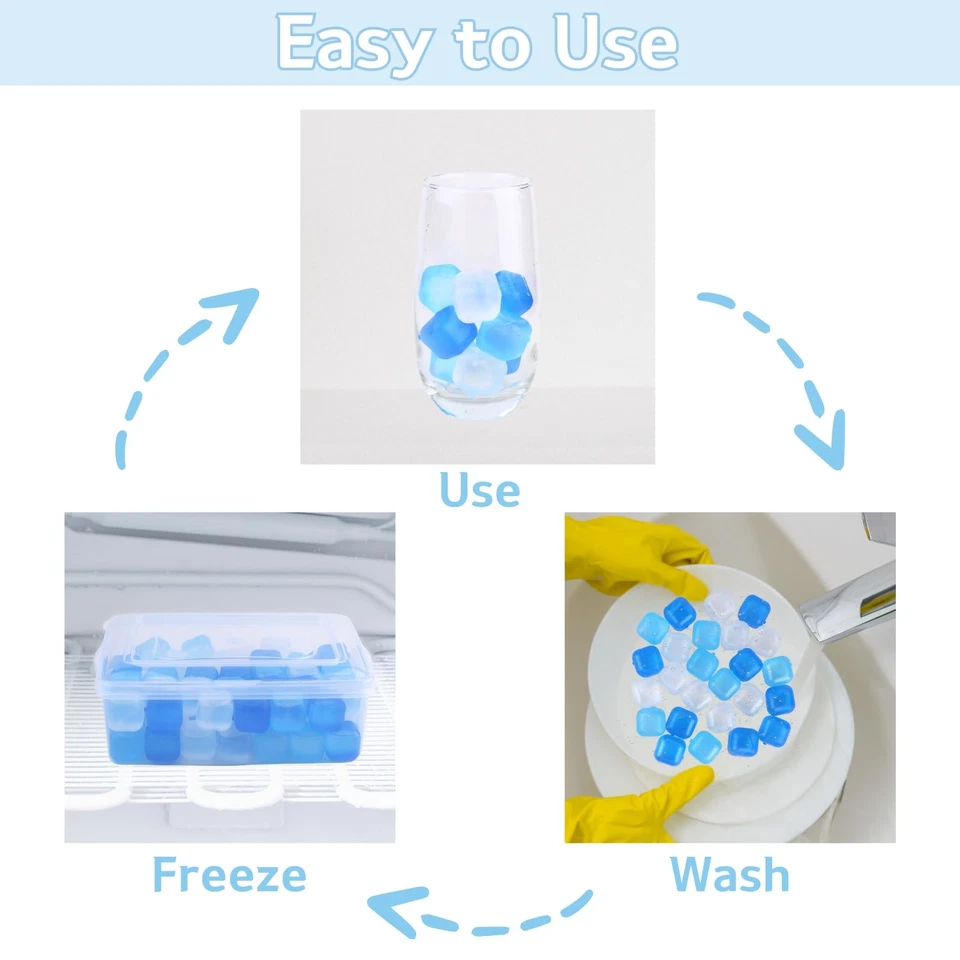 Easy to Use

Use

Freeze

Wash