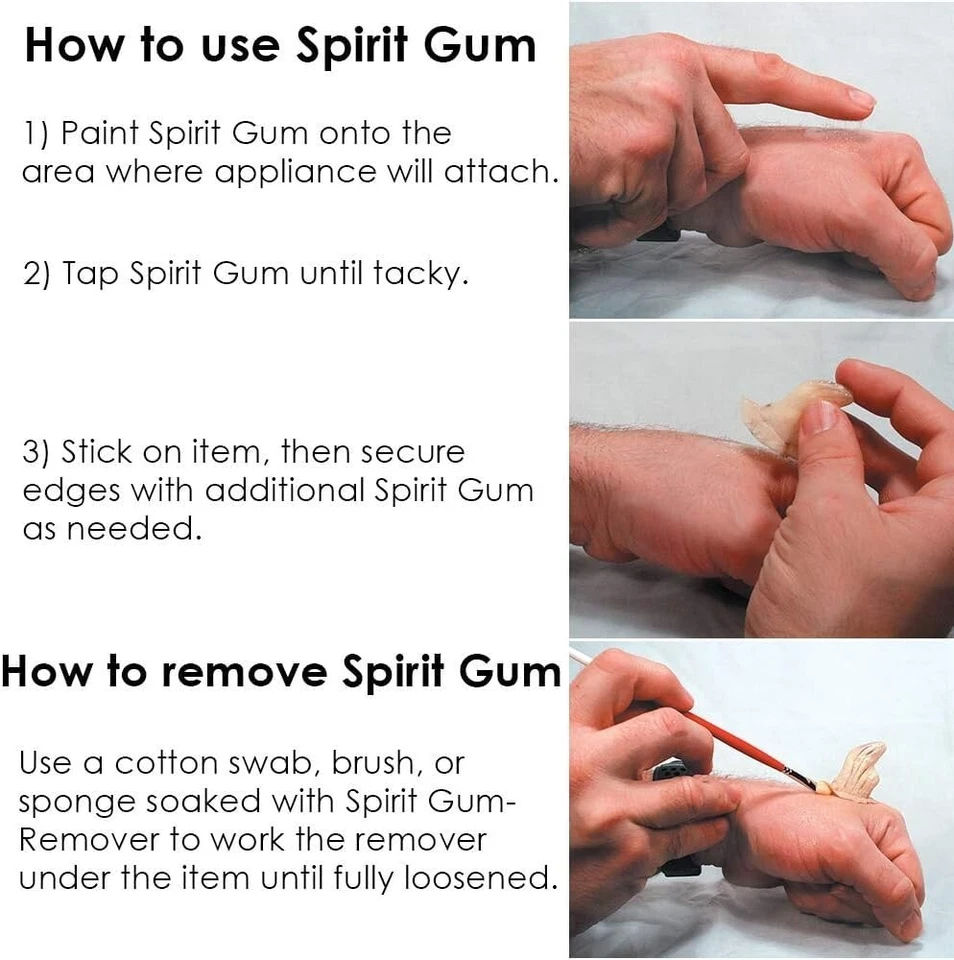 How to use Spirit Gum

1) Paint Spirit Gum onto the area where appliance will attach.

2) Tap Spirit Gum until tacky.

3) Stick on item, then secure edges with additional Spirit Gum as needed.

How to remove Spirit Gum

Use a cotton swab, brush, or sponge soaked with Spirit Gum-Remover to work the remover under the item until fully loosened.