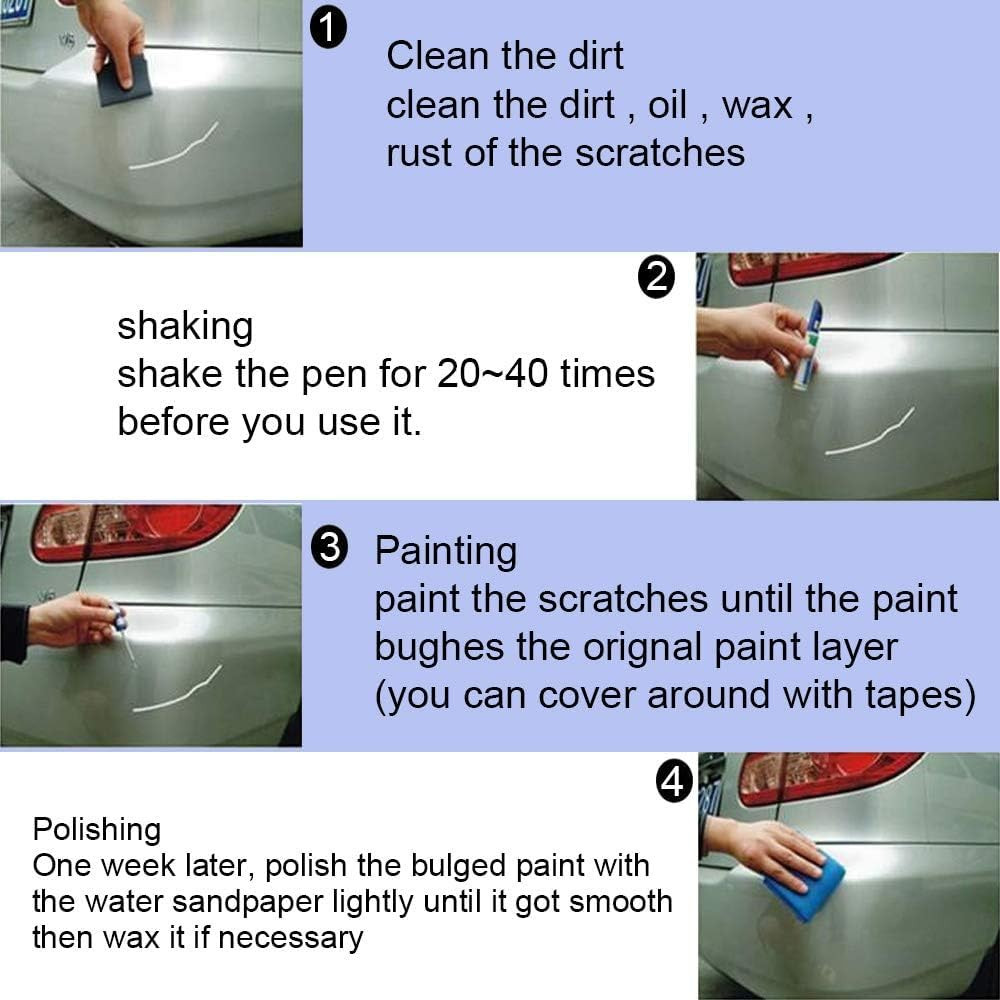 1 Clean the dirt
clean the dirt , oil , wax , rust of the scratches

2
shaking
shake the pen for 20~40 times before you use it.

3 Painting
paint the scratches until the paint bughes the orignal paint layer
(you can cover around with tapes)

4
Polishing
One week later, polish the bulged paint with the water sandpaper lightly until it got smooth then wax it if necessary