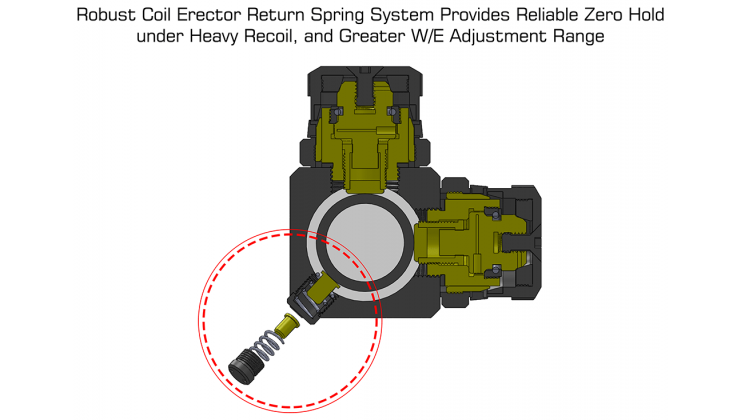 Robust Coil Erector Return Spring System Provides Reliable Zero Hold under Heavy Recoil, and Greater W/E Adjustment Range