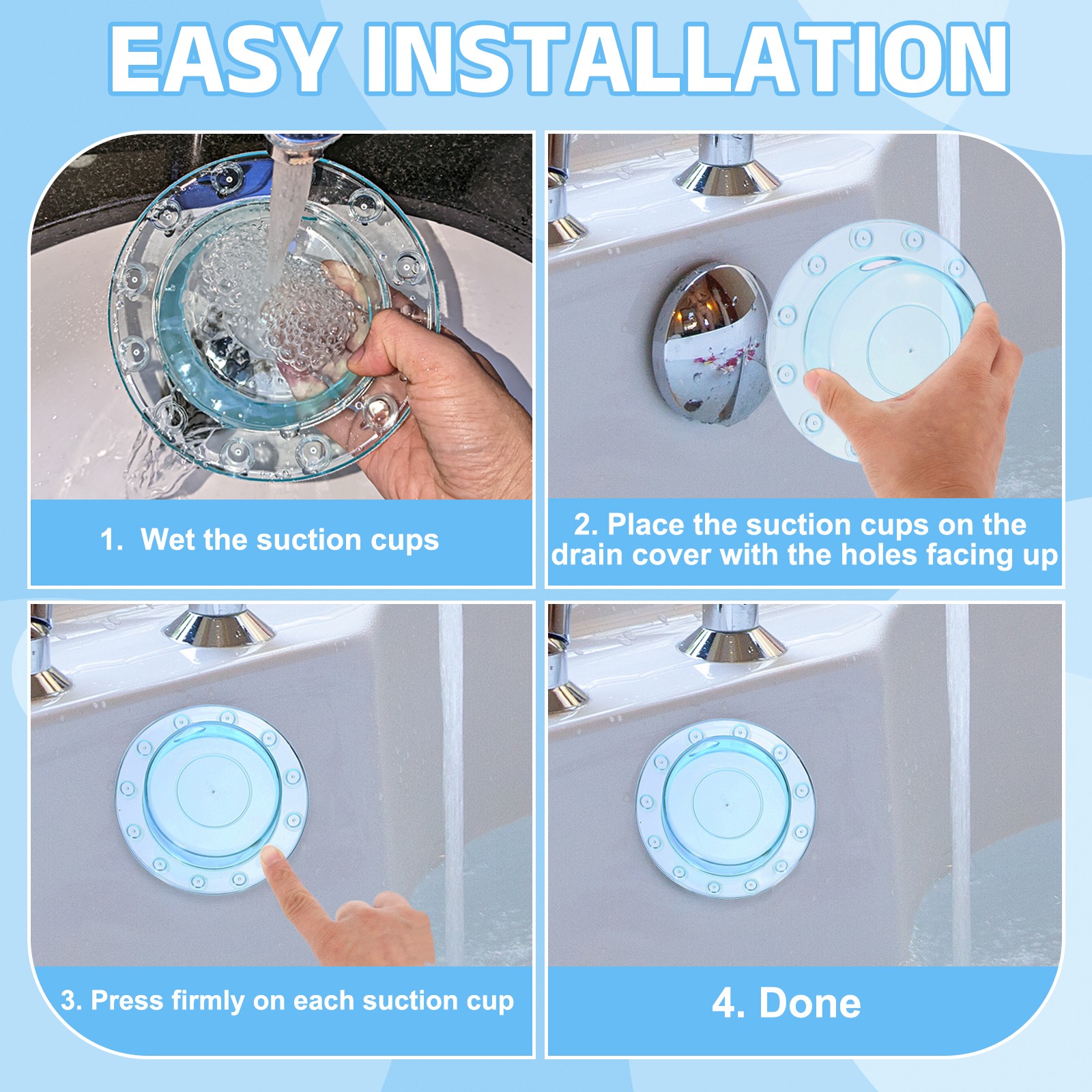 EASY INSTALLATION

1. Wet the suction cups

2. Place the suction cups on the drain cover with the holes facing up

3. Press firmly on each suction cup

4. Done