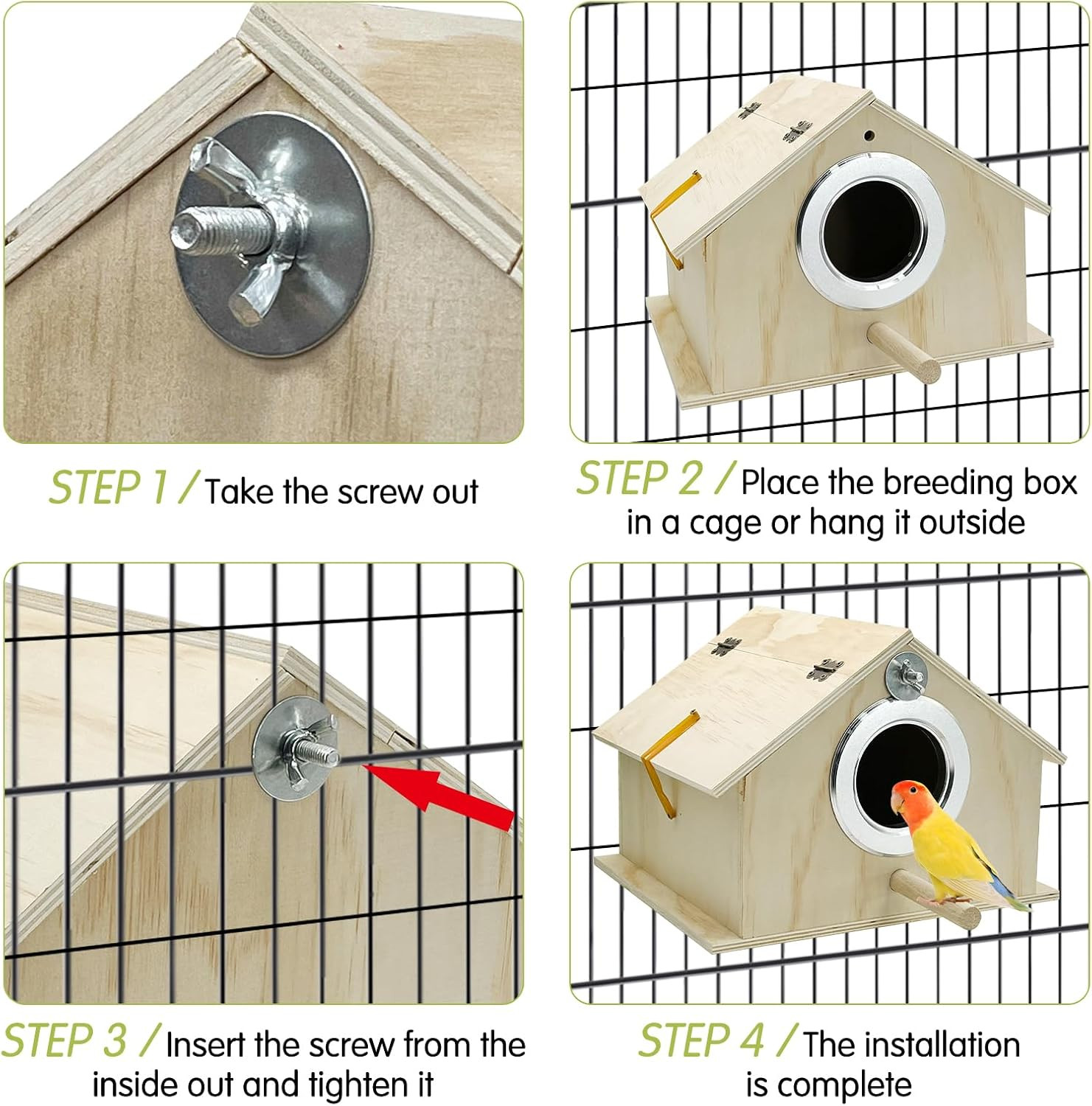 STEP 1 / Take the screw out

STEP 2 / Place the breeding box in a cage or hang it outside

STEP 3 / Insert the screw from the inside out and tighten it

STEP 4 / The installation is complete