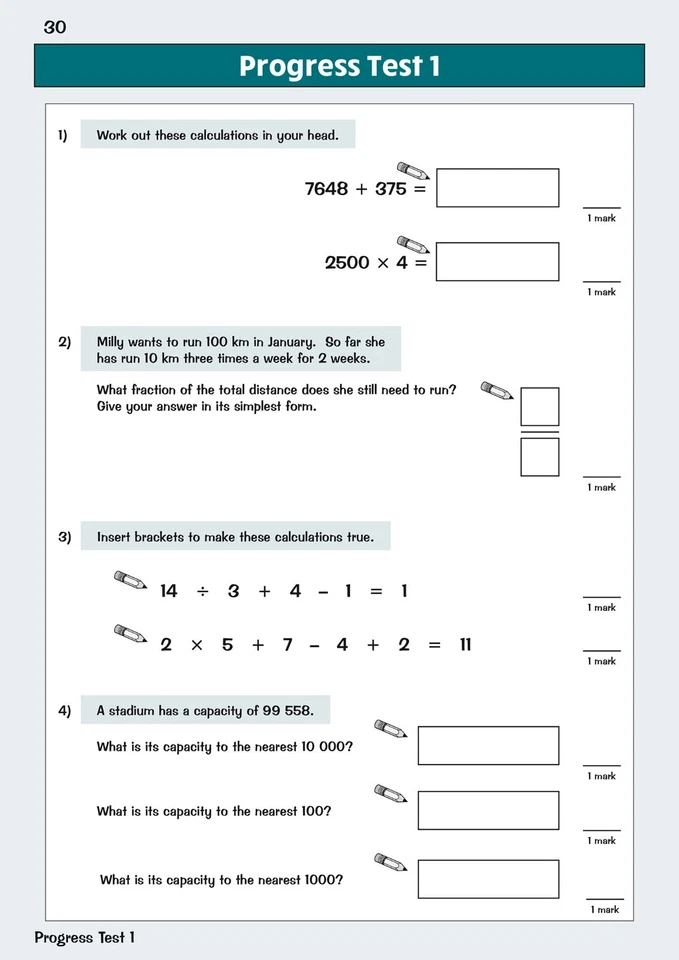 30

Progress Test 1

1) Work out these calculations in your head.

$7648 + 375 =$

1 mark

$2500 \times 4 =$

1 mark

2) Milly wants to run 100 km in January. So far she has run 10 km three times a week for 2 weeks.

What fraction of the total distance does she still need to run? Give your answer in its simplest form.

1 mark

3) Insert brackets to make these calculations true.

$14 \div 3 + 4 - 1 = 1$

1 mark

$2 \times 5 + 7 - 4 + 2 = 11$

1 mark

4) A stadium has a capacity of 99 558.

What is its capacity to the nearest 10 000?

1 mark

What is its capacity to the nearest 100?

1 mark

What is its capacity to the nearest 1000?

1 mark

Progress Test 1