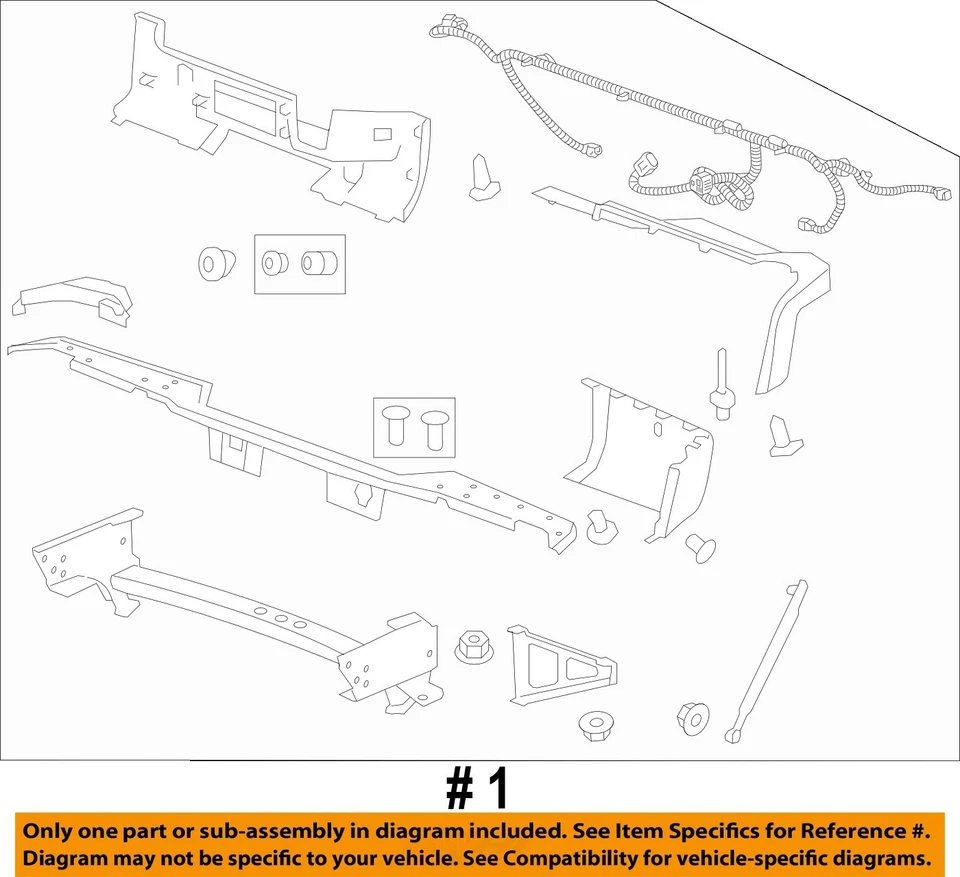 # 1

Only one part or sub-assembly in diagram included. See Item Specifics for Reference #. Diagram may not be specific to your vehicle. See Compatibility for vehicle-specific diagrams.