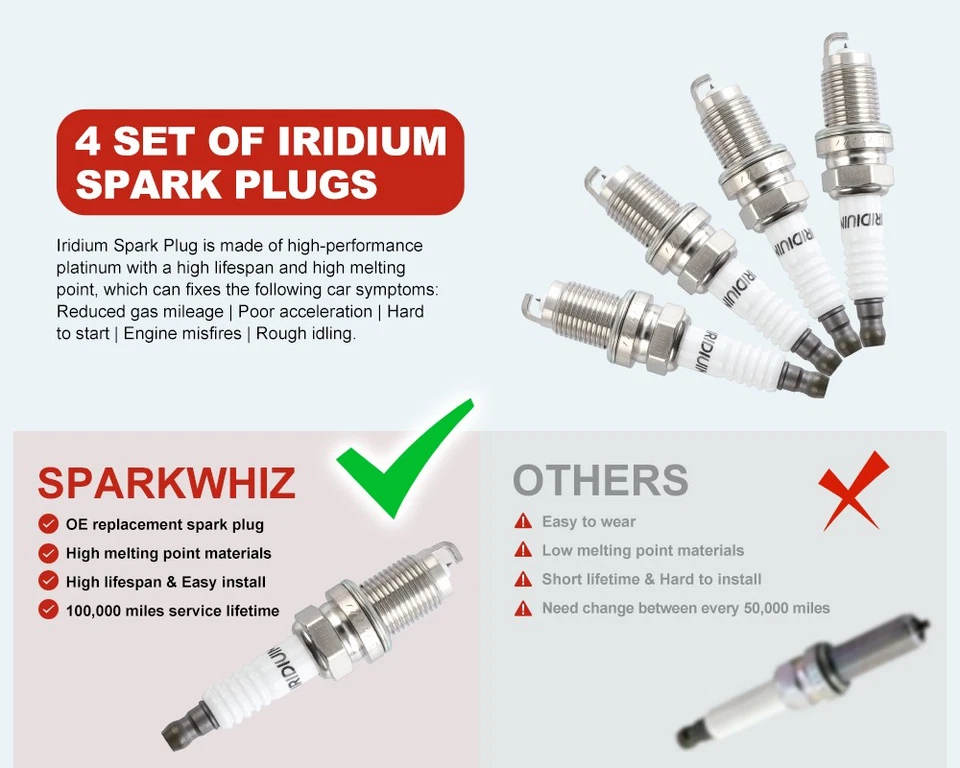 4 SET OF IRIDIUM SPARK PLUGS

Iridium Spark Plug is made of high-performance platinum with a high lifespan and high melting point, which can fixes the following car symptoms: Reduced gas mileage | Poor acceleration | Hard to start | Engine misfires | Rough idling.

IRIDIUM

IRIDIUM

IRIDIUM

IRIDIUM

SPARKWHIZ

OE replacement spark plug

High melting point materials

High lifespan & Easy install

100,000 miles service lifetime

IRIDIUM

OTHERS

Easy to wear

Low melting point materials

Short lifetime & Hard to install

Need change between every 50,000 miles