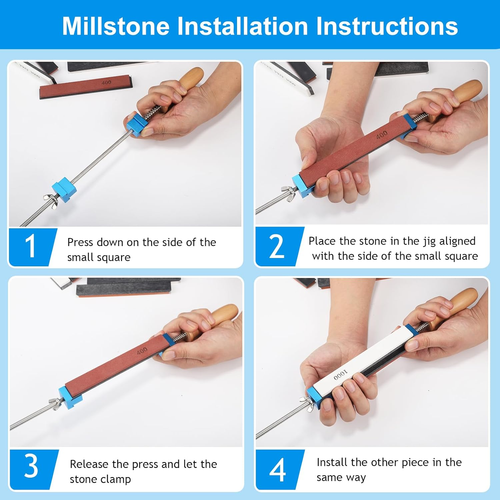 Millstone Installation Instructions

400

1 Press down on the side of the small square

400

2 Place the stone in the jig aligned with the side of the small square

400

3 Release the press and let the stone clamp

1000

4 Install the other piece in the same way