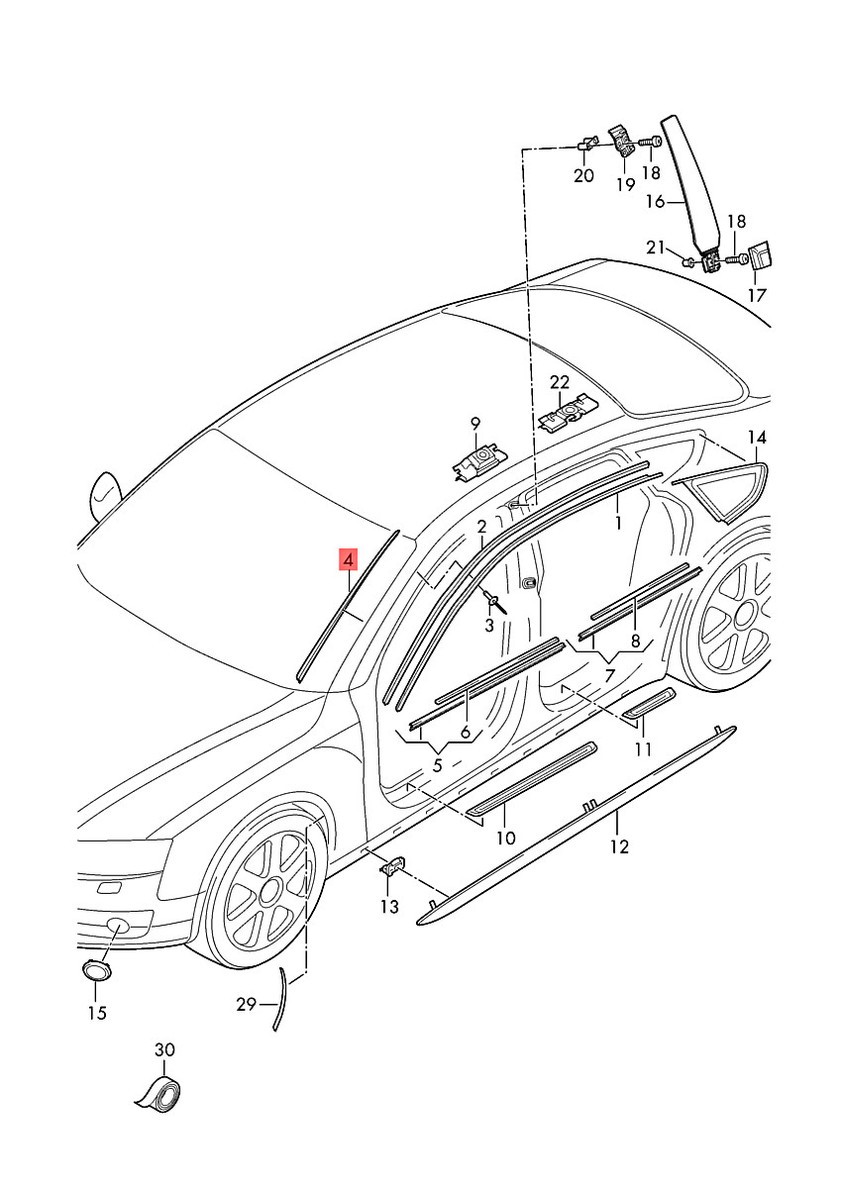 20
19
18
16
18
21
17
22
9
14
2
1
4
3
8
7
6
5
11
10
12
13
15
29
30