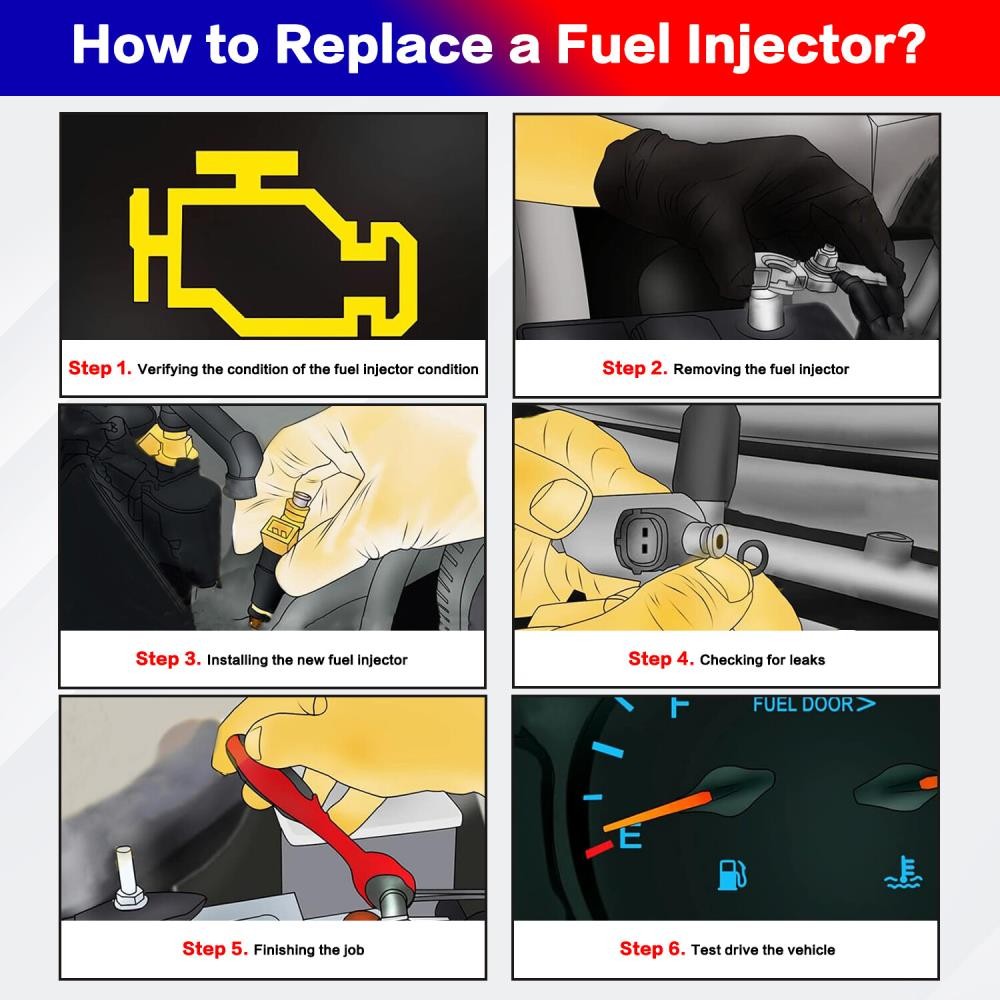 How to Replace a Fuel Injector?

Step 1. Verifying the condition of the fuel injector condition

Step 2. Removing the fuel injector

Step 3. Installing the new fuel injector

Step 4. Checking for leaks

Step 5. Finishing the job

F

FUEL DOOR >

E

Step 6. Test drive the vehicle