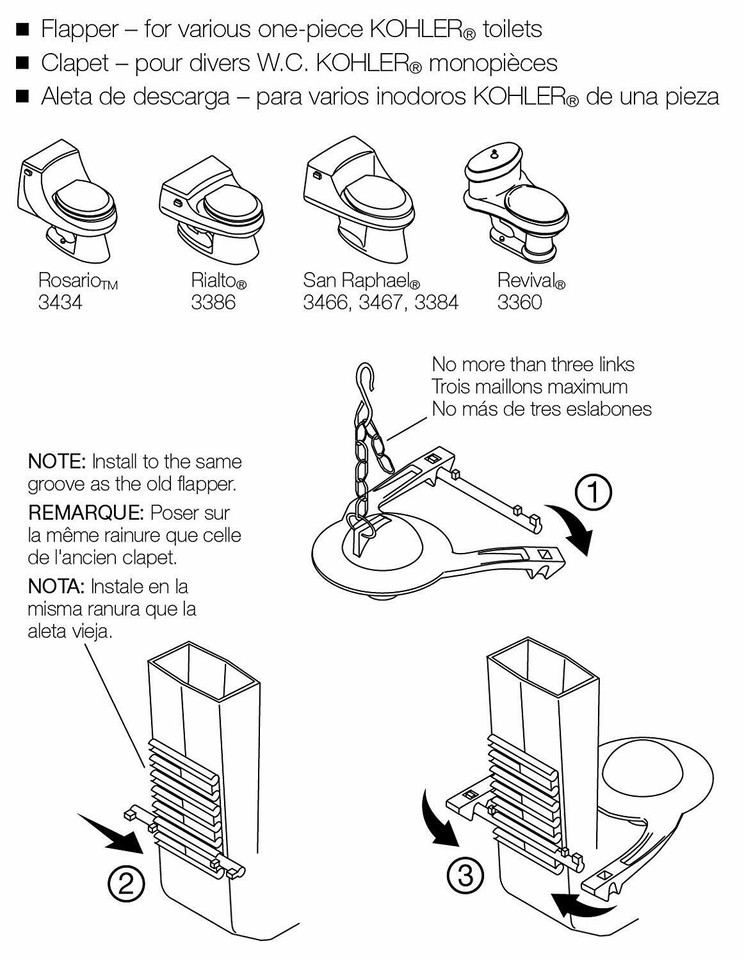 ■ Flapper – for various one-piece KOHLER® toilets
■ Clapet – pour divers W.C. KOHLER® monopièces
■ Aleta de descarga – para varios inodoros KOHLER® de una pieza

Rosario™ 3434

Rialto® 3386

San Raphael® 3466, 3467, 3384

Revival® 3360

No more than three links
Trois maillons maximum
No más de tres eslabones

NOTE: Install to the same groove as the old flapper.

REMARQUE: Poser sur la même rainure que celle de l'ancien clapet.

NOTA: Instale en la misma ranura que la aleta vieja.

1

2

3