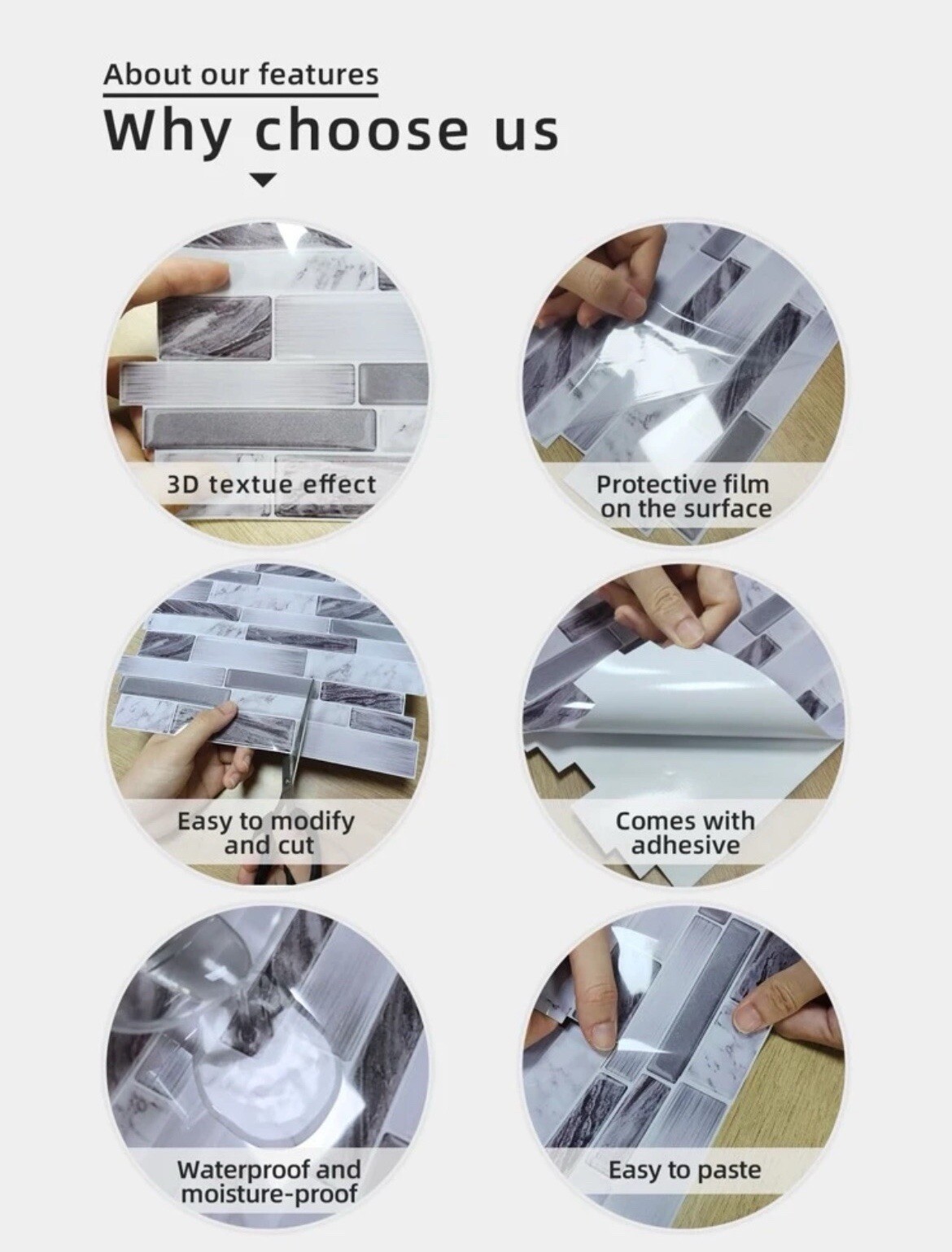 About our features

Why choose us

3D textue effect

Protective film on the surface

Easy to modify and cut

Comes with adhesive

Waterproof and moisture-proof

Easy to paste