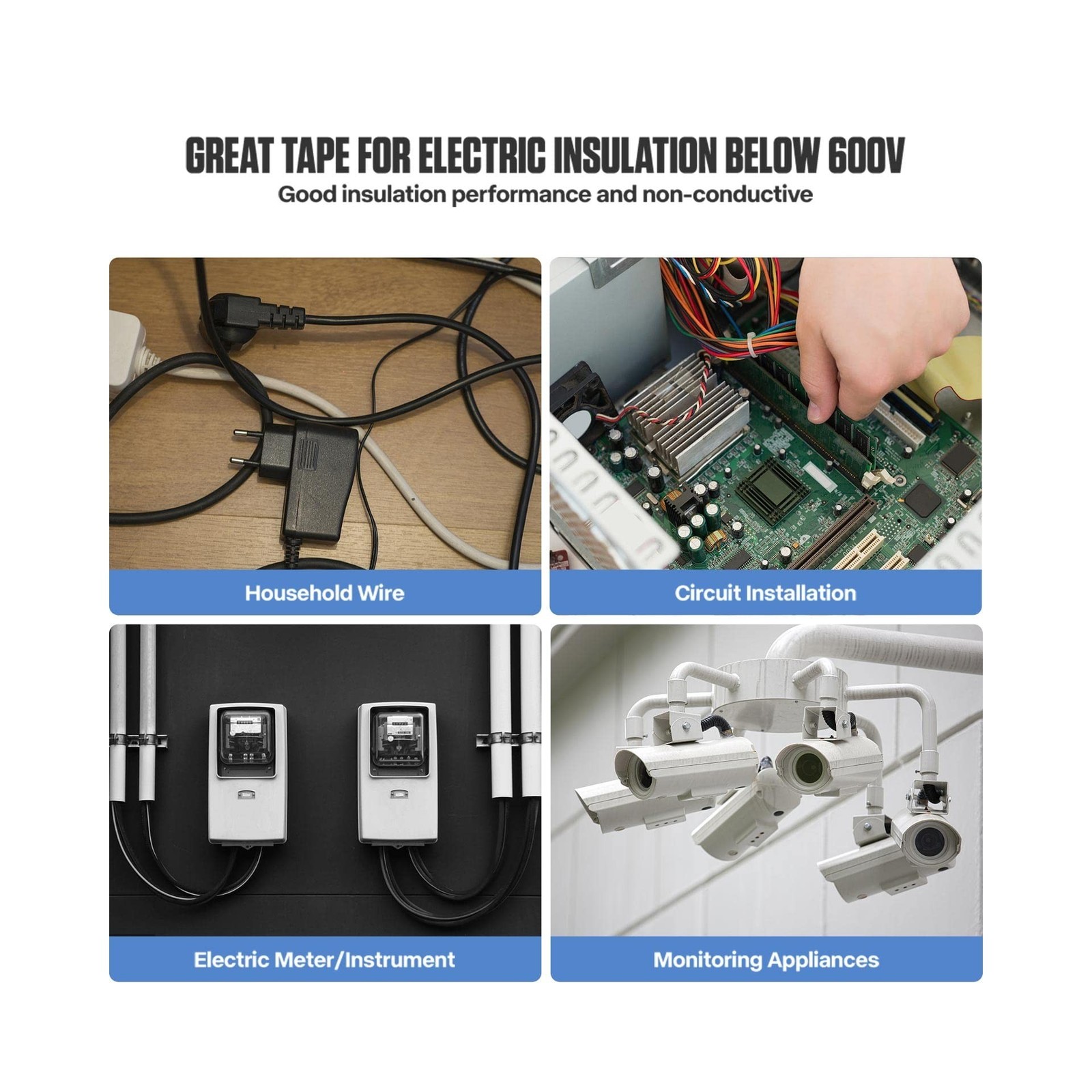 GREAT TAPE FOR ELECTRIC INSULATION BELOW 600V
Good insulation performance and non-conductive

Household Wire

Circuit Installation

Electric Meter/Instrument

Monitoring Appliances