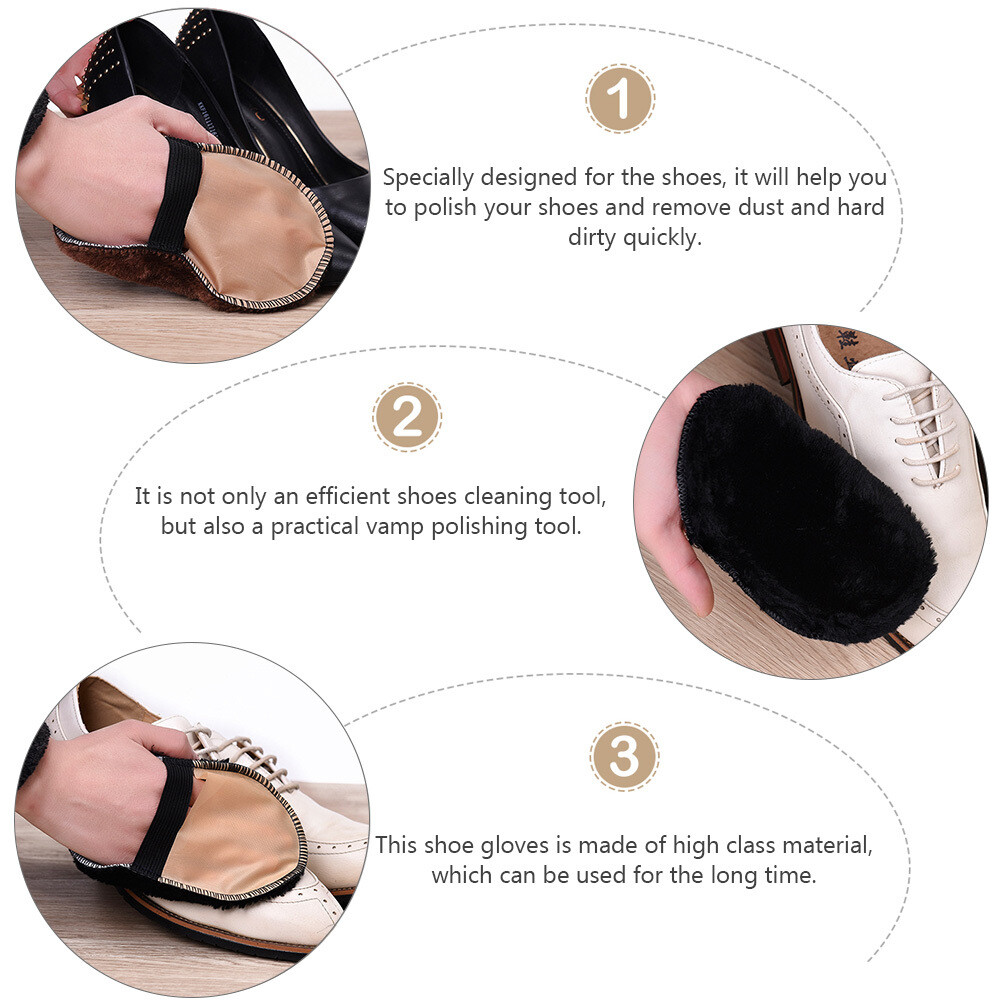 1

Specially designed for the shoes, it will help you to polish your shoes and remove dust and hard dirty quickly.

2

It is not only an efficient shoes cleaning tool, but also a practical vamp polishing tool.

3

This shoe gloves is made of high class material, which can be used for the long time.