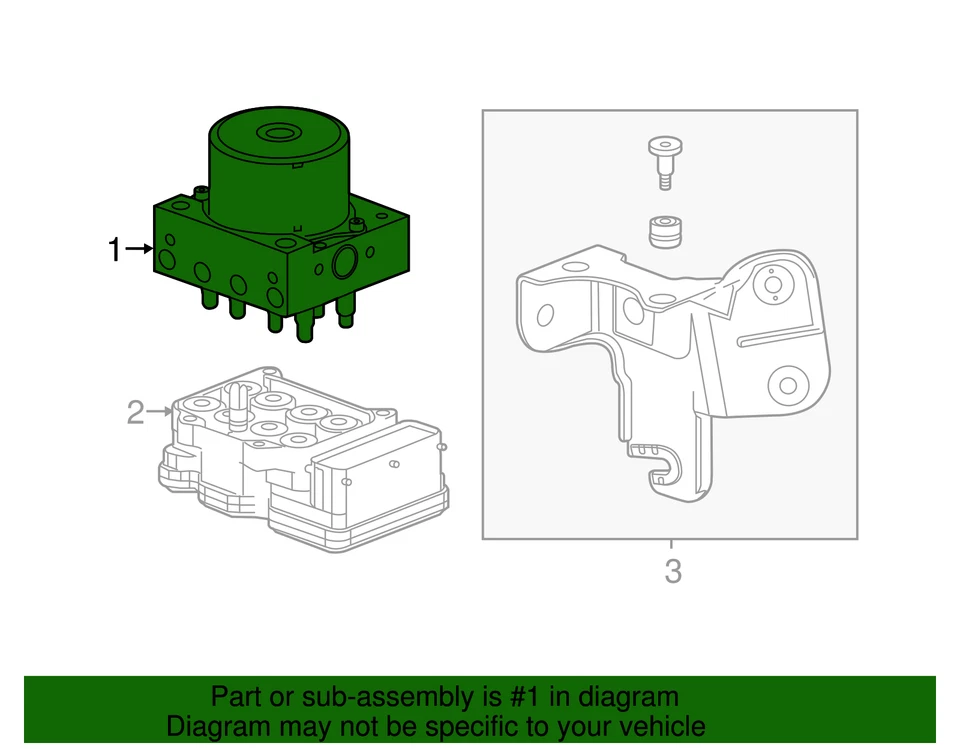 1
2
3
Part or sub-assembly is #1 in diagram
Diagram may not be specific to your vehicle