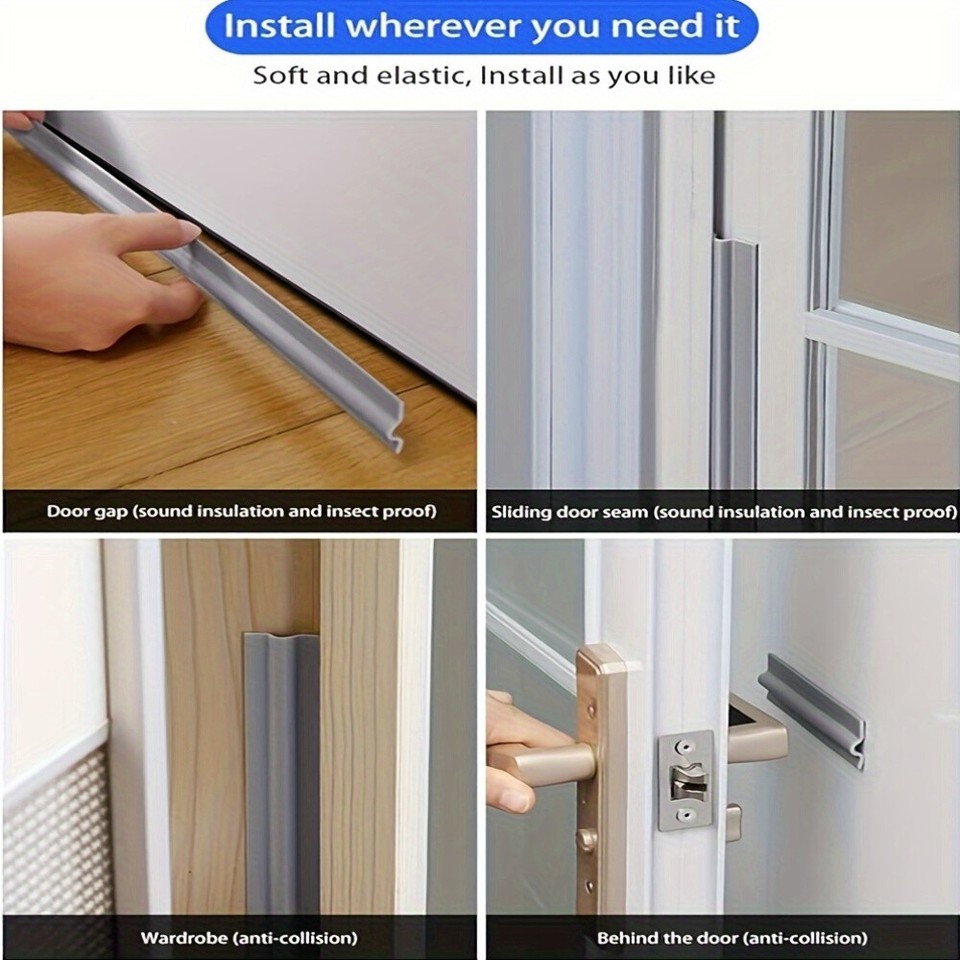 Install wherever you need it

Soft and elastic, Install as you like

Door gap (sound insulation and insect proof)

Sliding door seam (sound insulation and insect proof)

Wardrobe (anti-collision)

Behind the door (anti-collision)