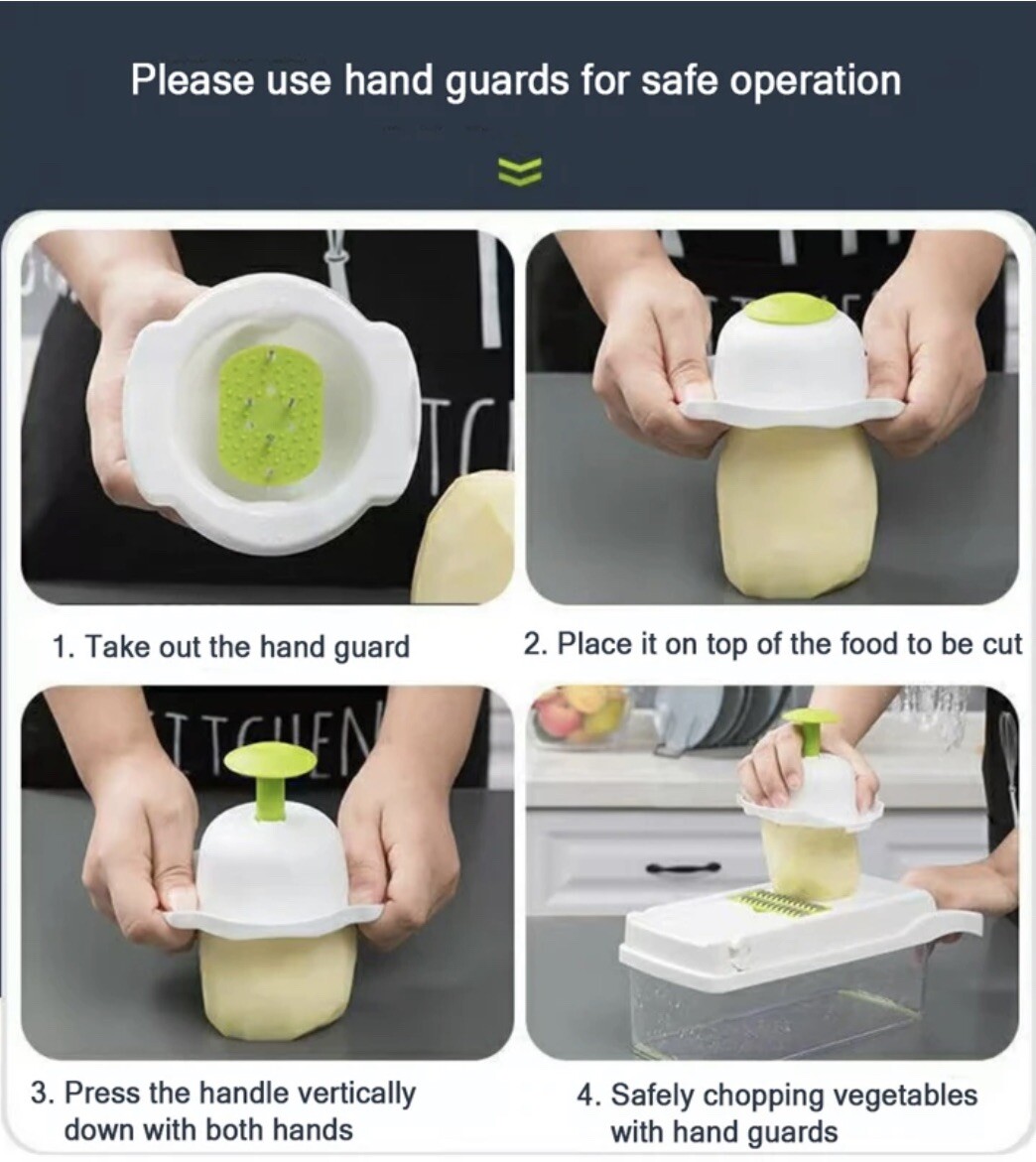 Please use hand guards for safe operation

1. Take out the hand guard

2. Place it on top of the food to be cut

3. Press the handle vertically down with both hands

4. Safely chopping vegetables with hand guards