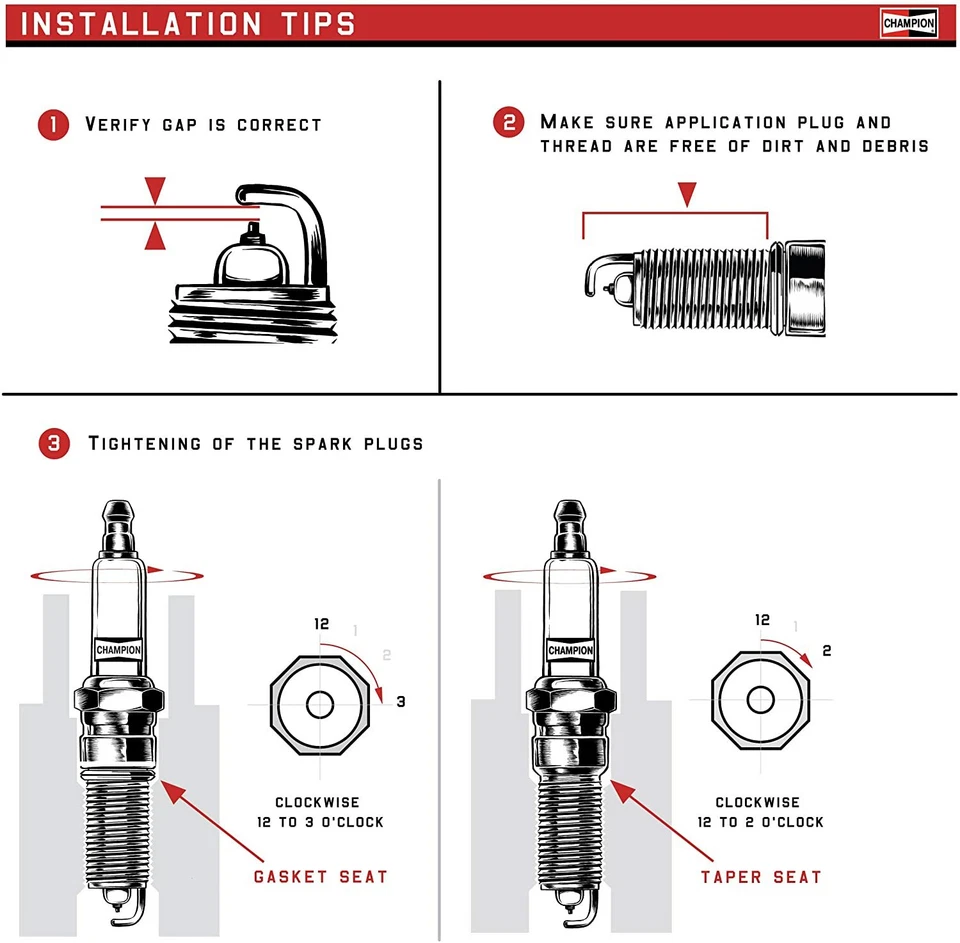 INSTALLATION TIPS

CHAMPION

1 VERIFY GAP IS CORRECT

2 MAKE SURE APPLICATION PLUG AND THREAD ARE FREE OF DIRT AND DEBRIS

3 TIGHTENING OF THE SPARK PLUGS

CHAMPION

12
1
2
3

CLOCKWISE
12 TO 3 O'CLOCK

GASKET SEAT

CHAMPION

12
1
2

CLOCKWISE
12 TO 2 O'CLOCK

TAPER SEAT