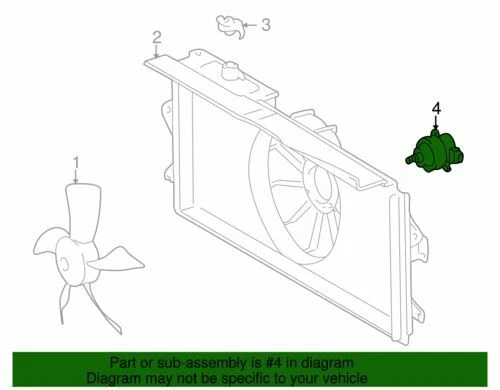 3
2
4
1
Part or sub-assembly is #4 in diagram
Diagram may not be specific to your vehicle