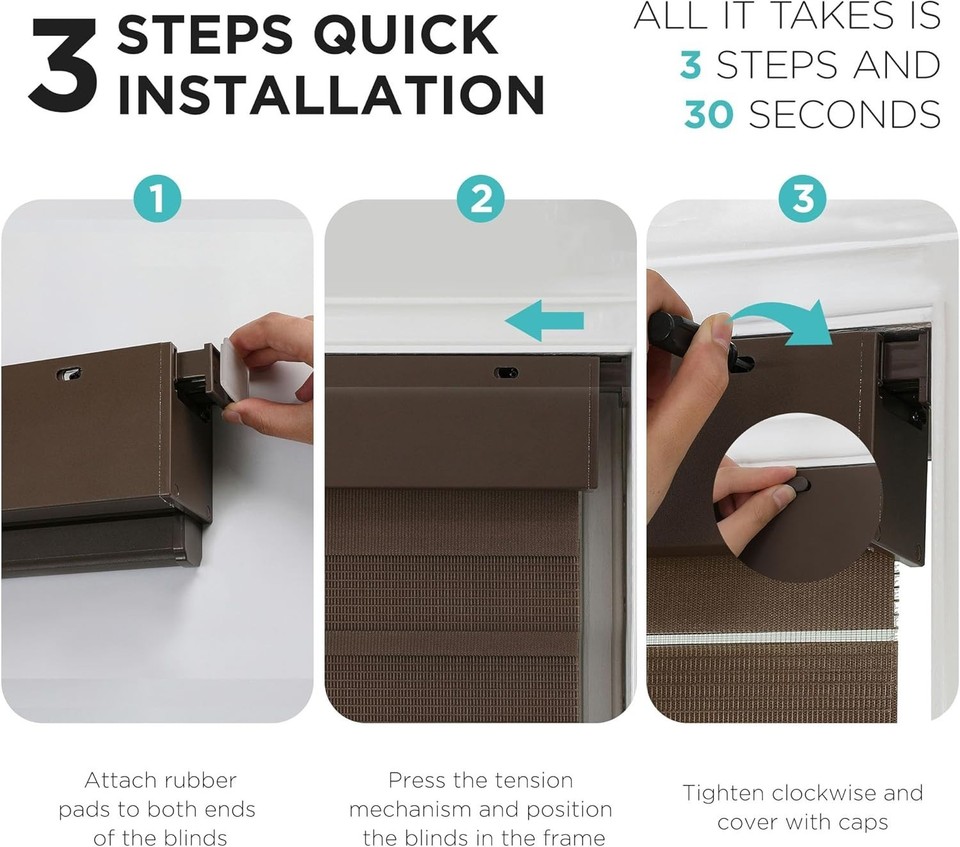 3 STEPS QUICK INSTALLATION

ALL IT TAKES IS 3 STEPS AND 30 SECONDS

1

2

3

Attach rubber pads to both ends of the blinds

Press the tension mechanism and position the blinds in the frame

Tighten clockwise and cover with caps