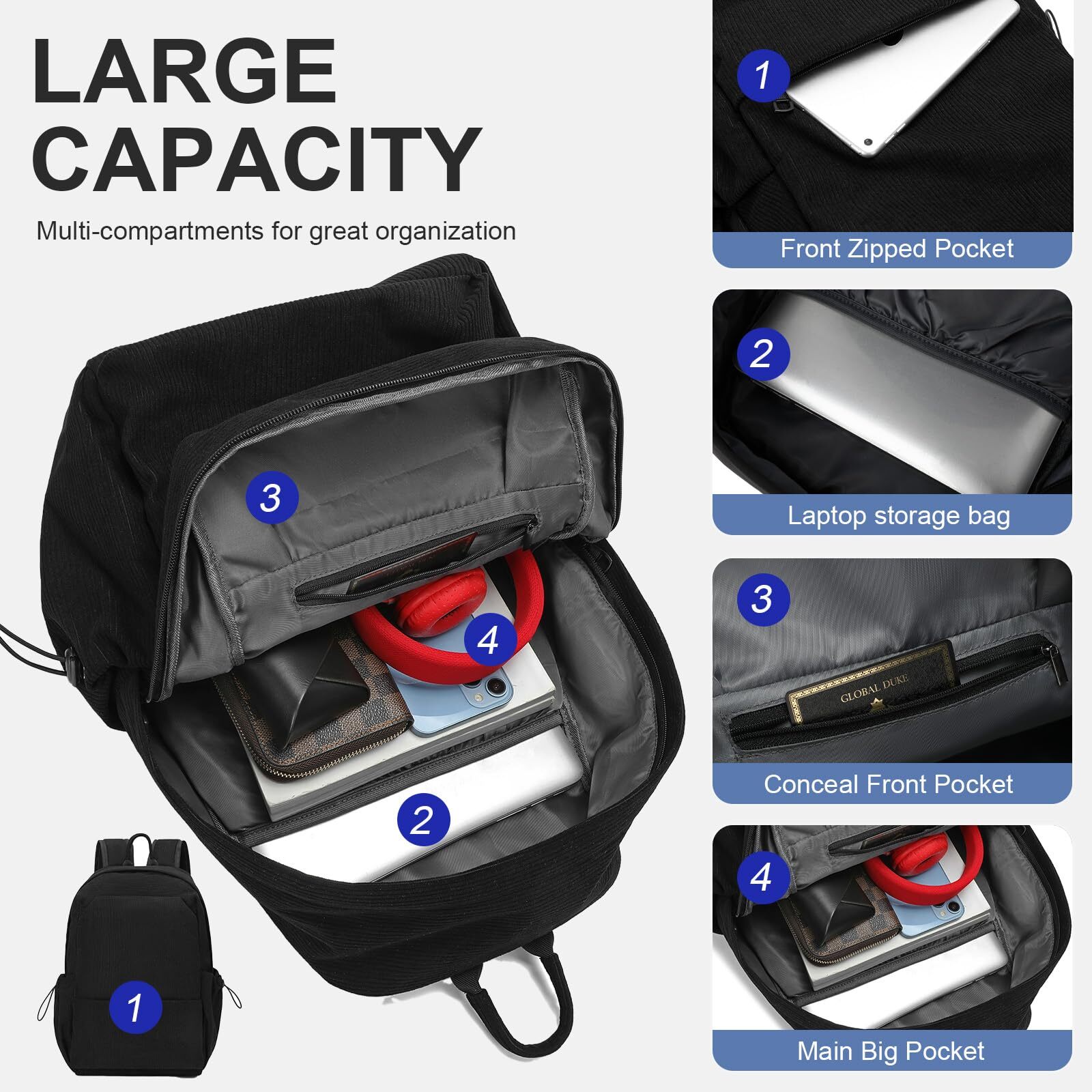 LARGE CAPACITY

Multi-compartments for great organization

3

4

2

1

1

Front Zipped Pocket

2

Laptop storage bag

3

GLOBAL DUKE

Conceal Front Pocket

4

Main Big Pocket