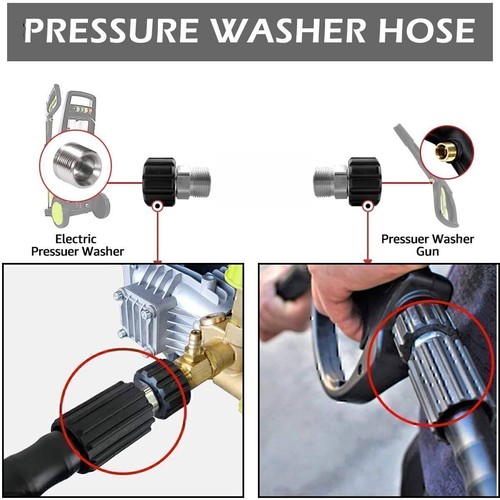 PRESSURE WASHER HOSE

Electric Pressuer Washer

Pressuer Washer Gun