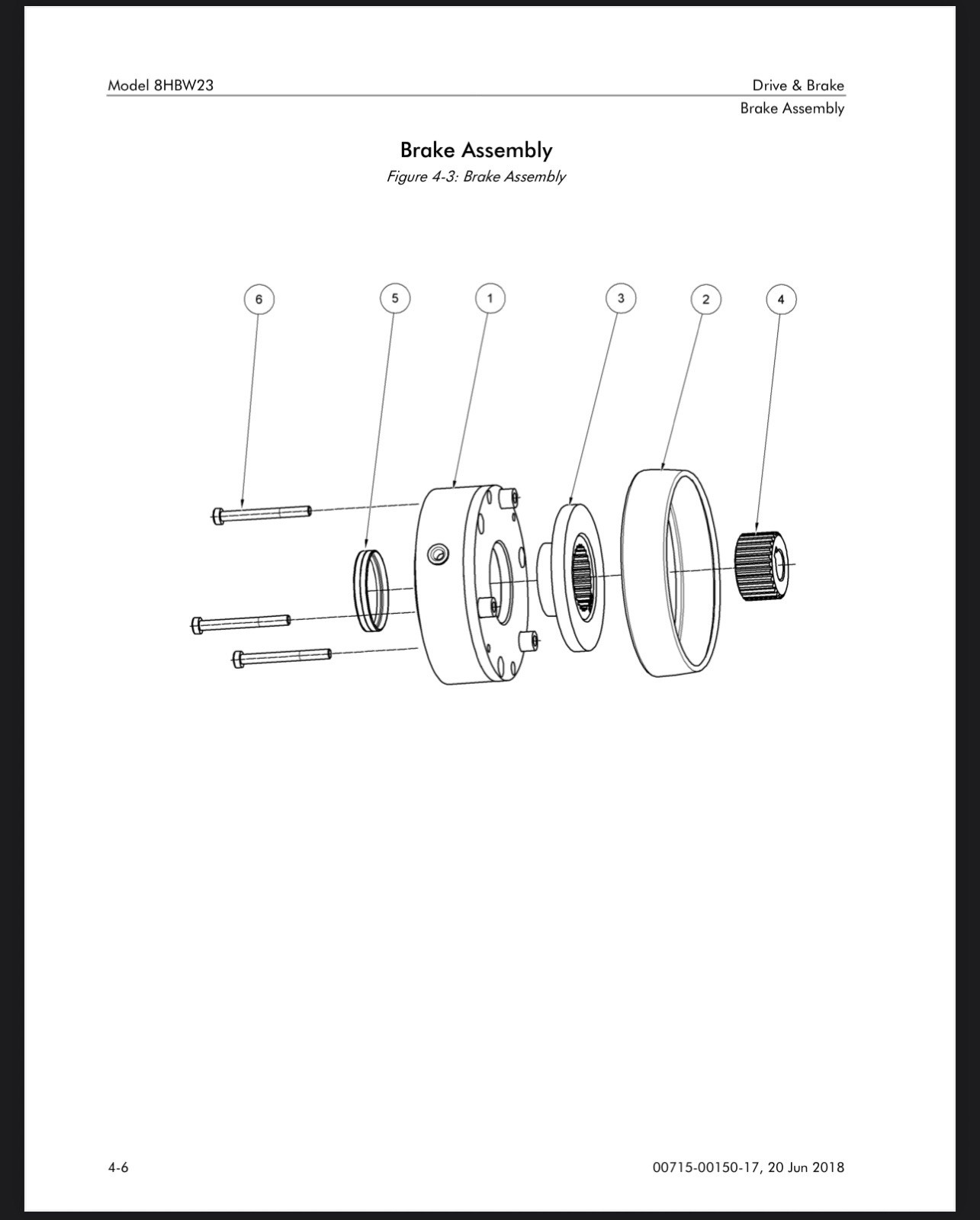 Model 8HBW23

Drive & Brake
Brake Assembly

Brake Assembly

Figure 4-3: Brake Assembly

6
5
1
3
2
4

4-6

00715-00150-17, 20 Jun 2018